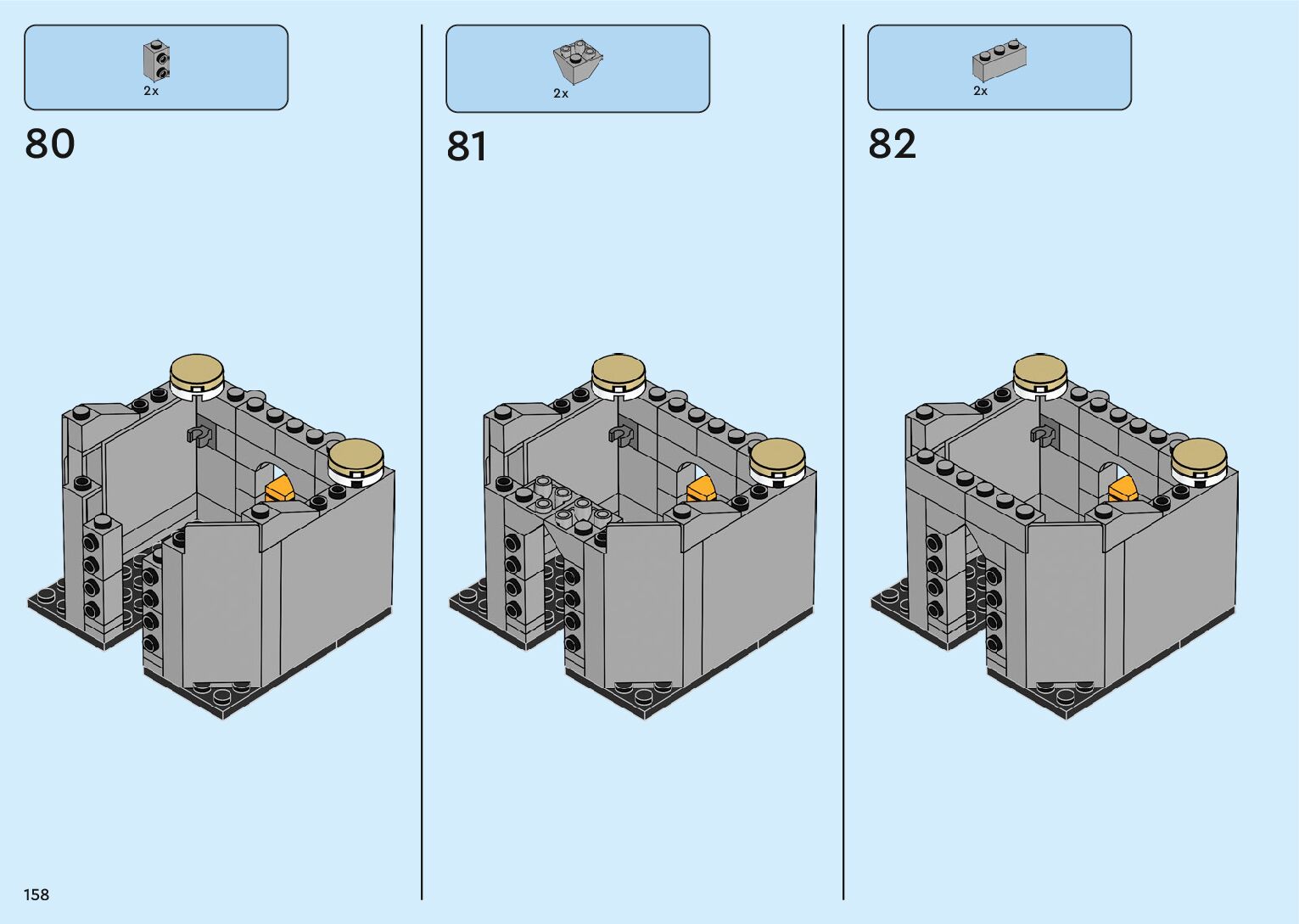 2x

80

2x

81

2x

82

158