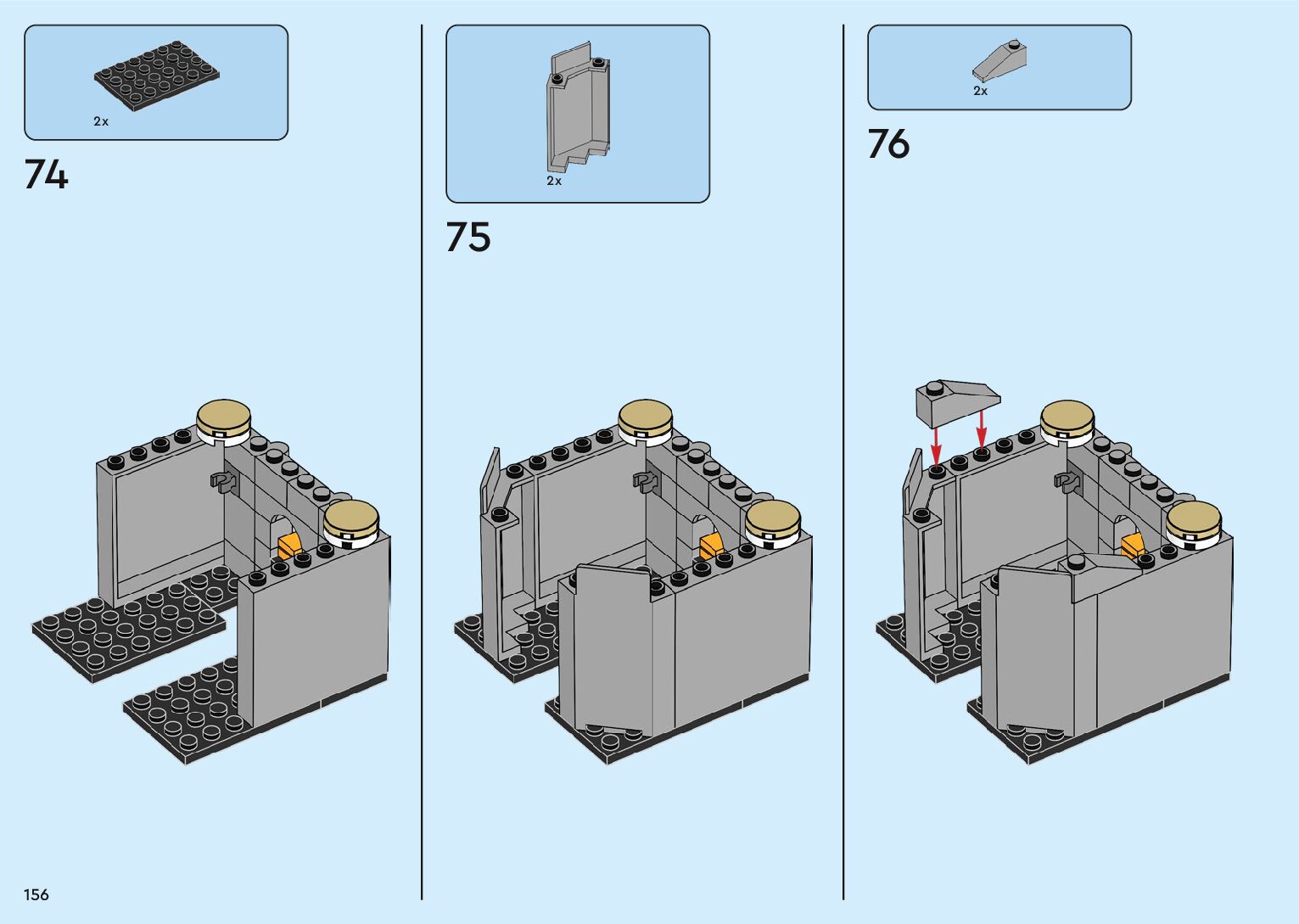 2x

74

2x

75

2x

76

156