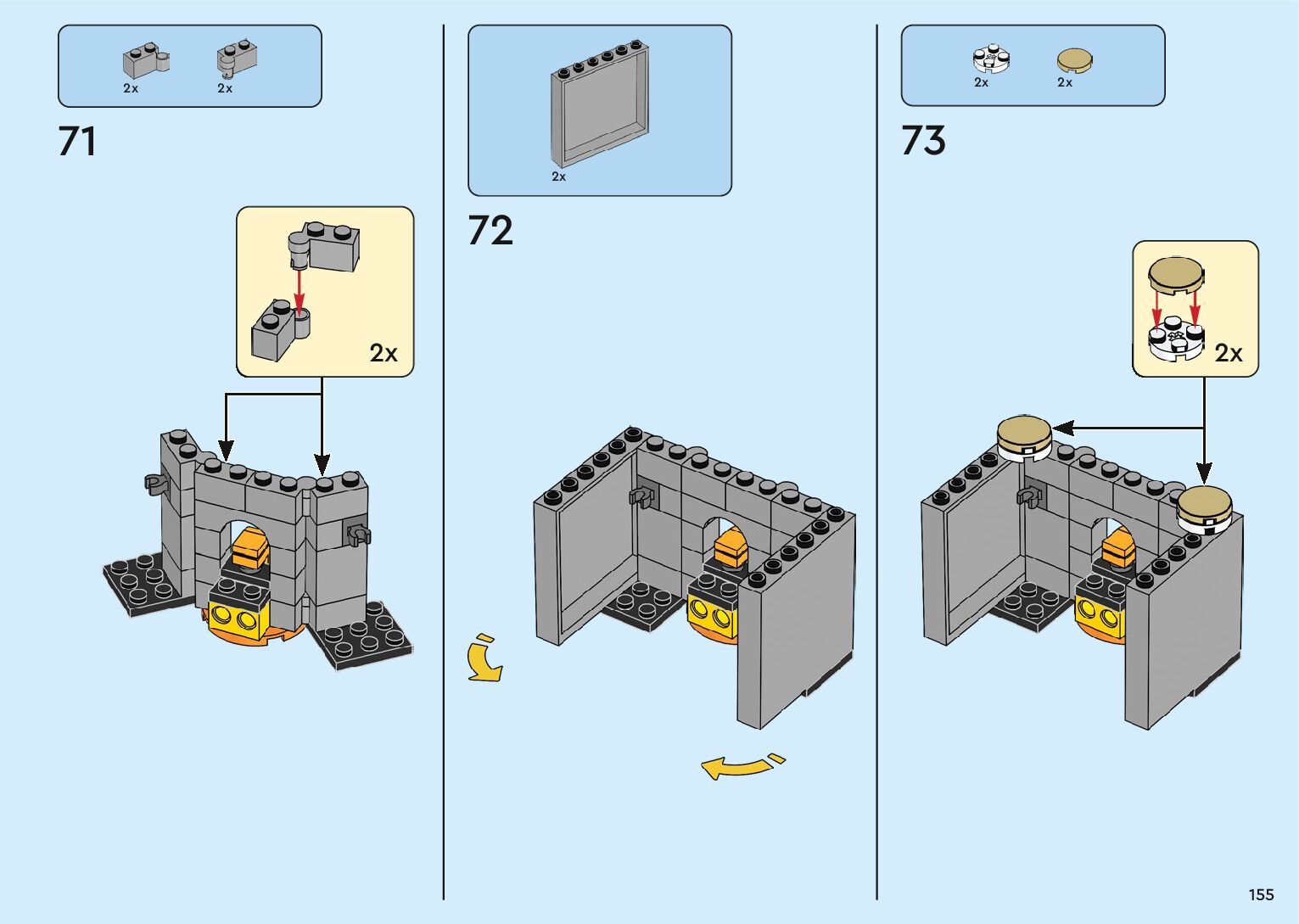 2x 2x

71

2x

2x

72

2x 2x

73

2x

155