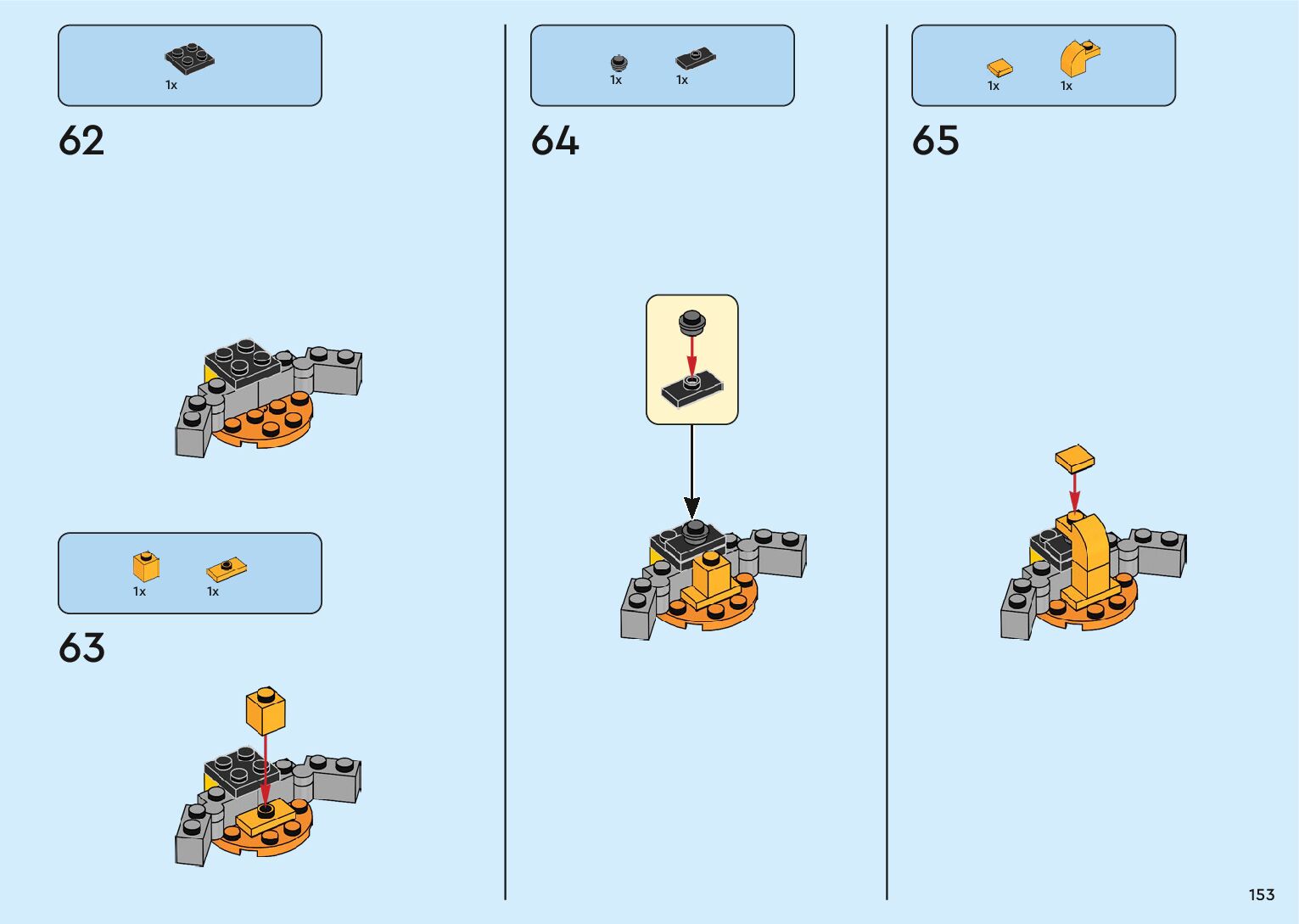 1x

62

1x

1x

63

1x

1x

64

1x

1x

65

153