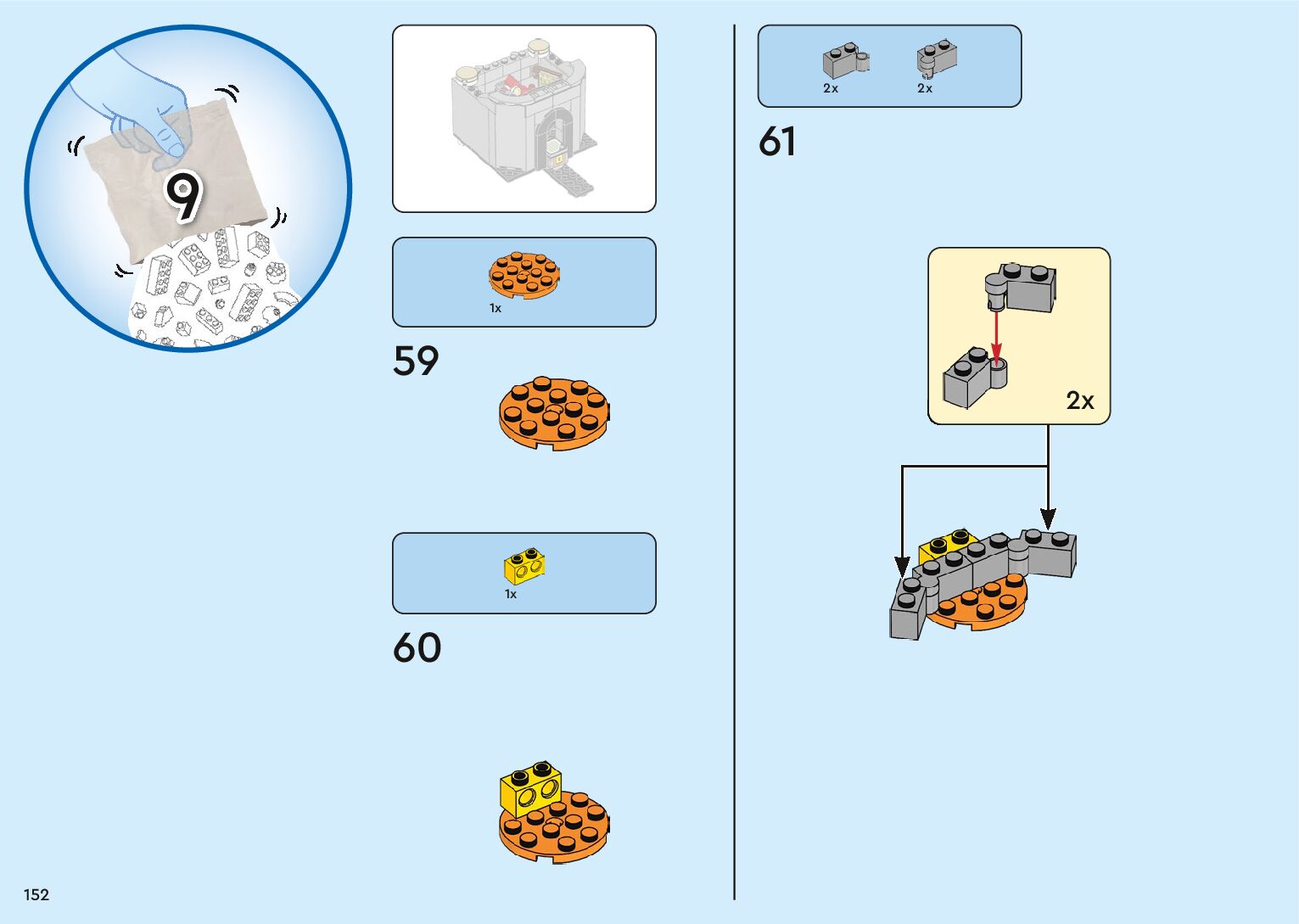 9

1x

59

1x

60

2x 2x

61

2x

152