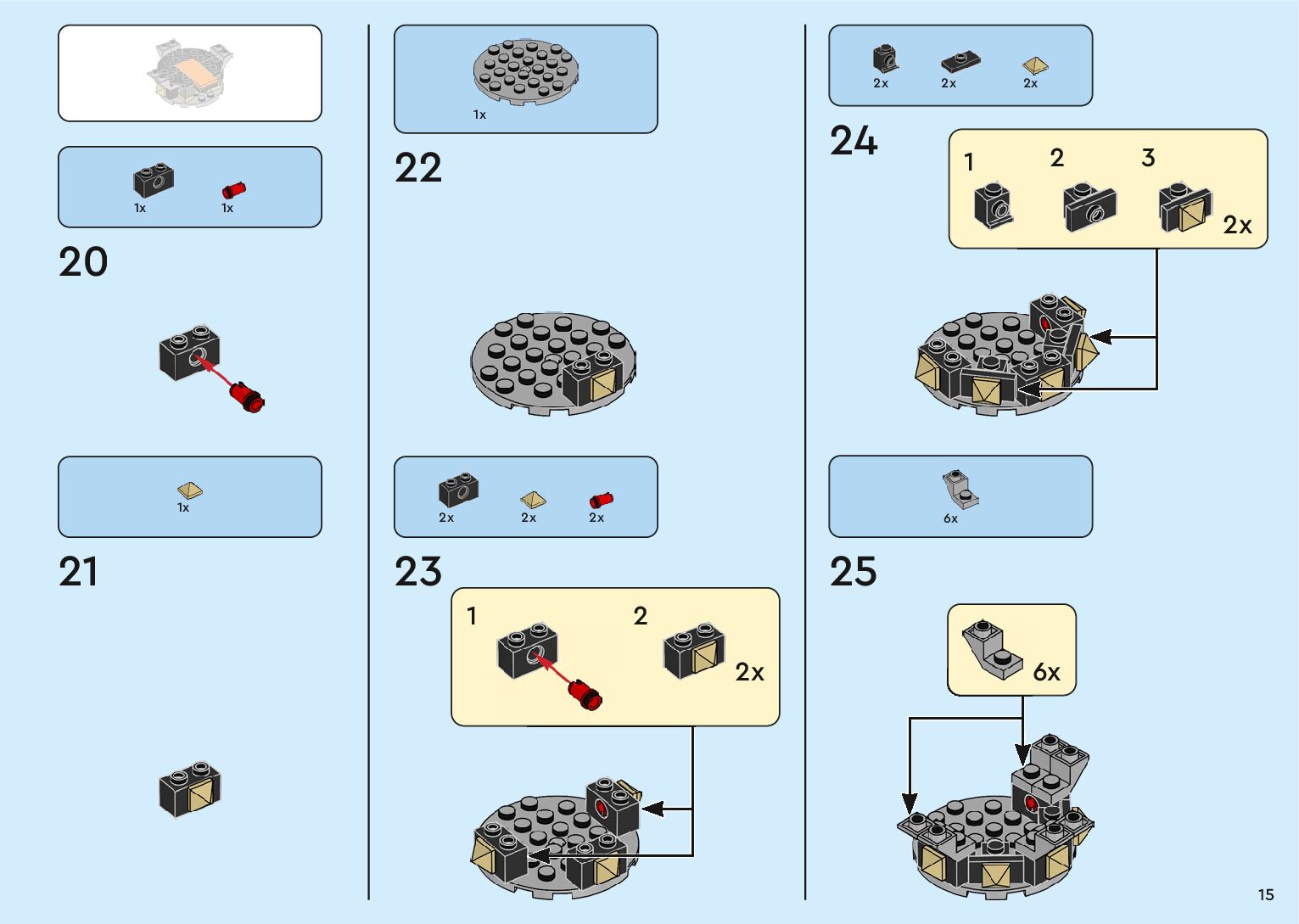 1x 1x

20

1x

21

1x

22

2x 2x 2x

23

1

2

2x

2x 2x 2x

24

1

2

3

2x

6x

25

6x

15