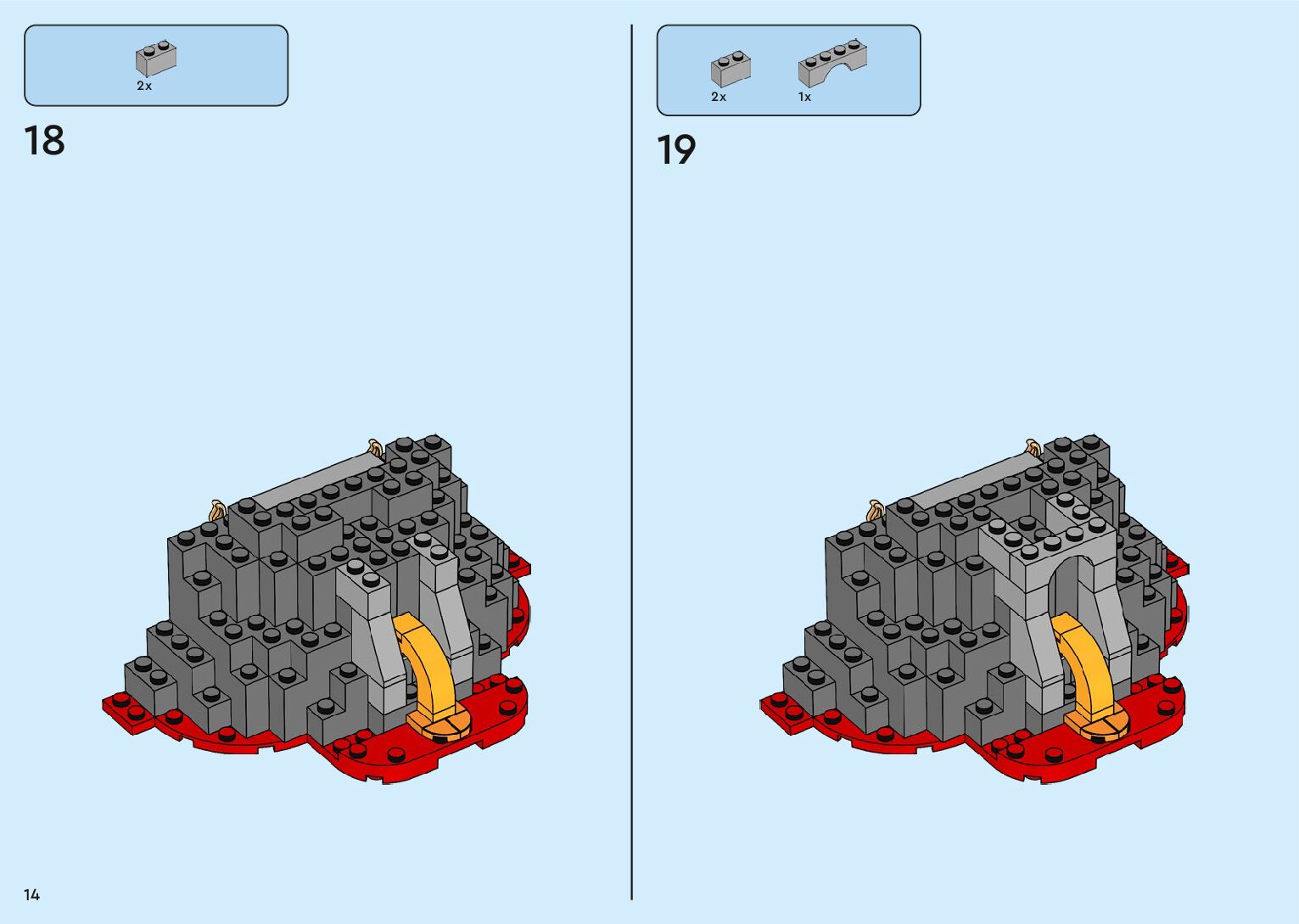 2x

18

2x 1x

19

14