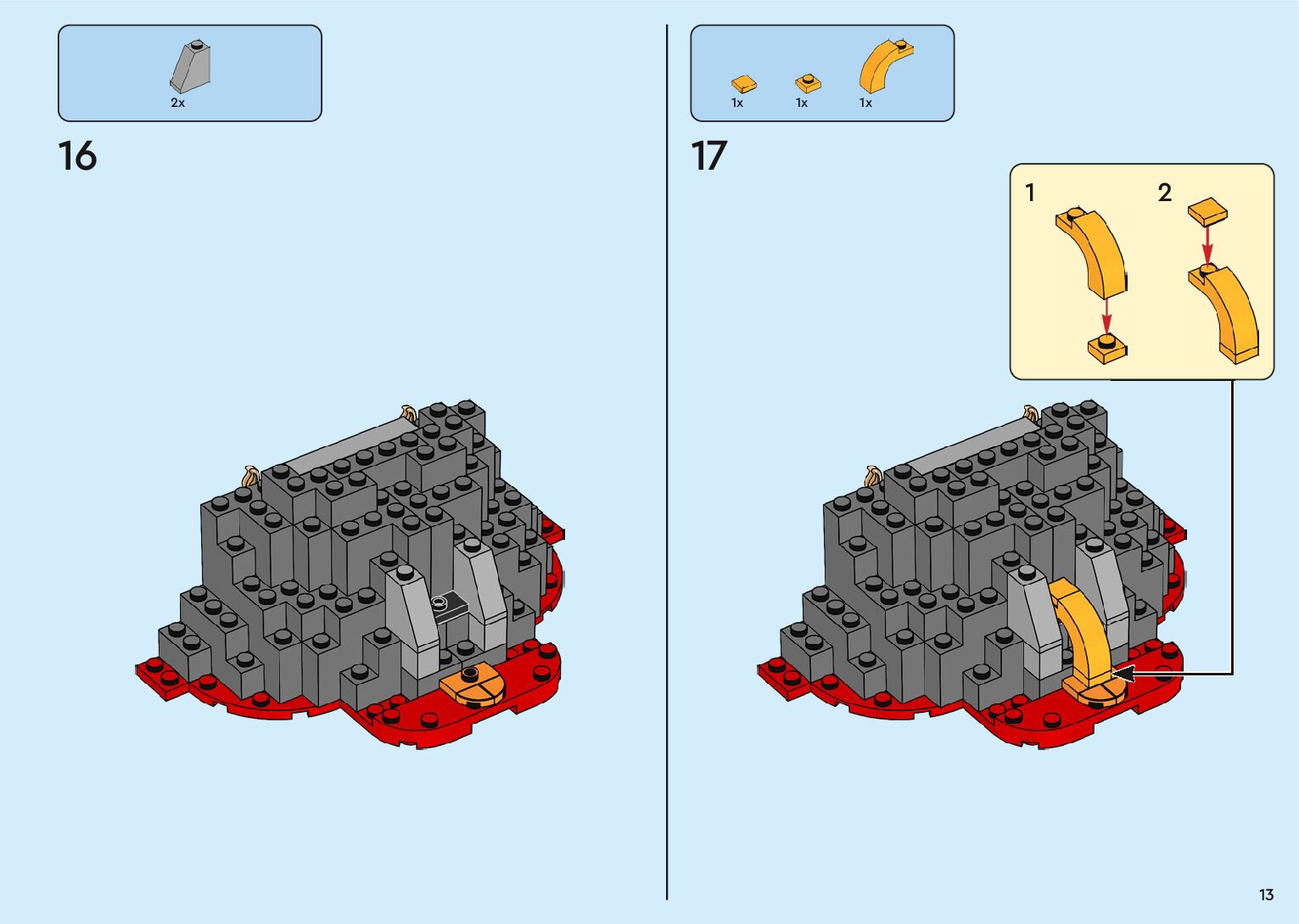 2x

16

1x 1x 1x

17

1

2

13