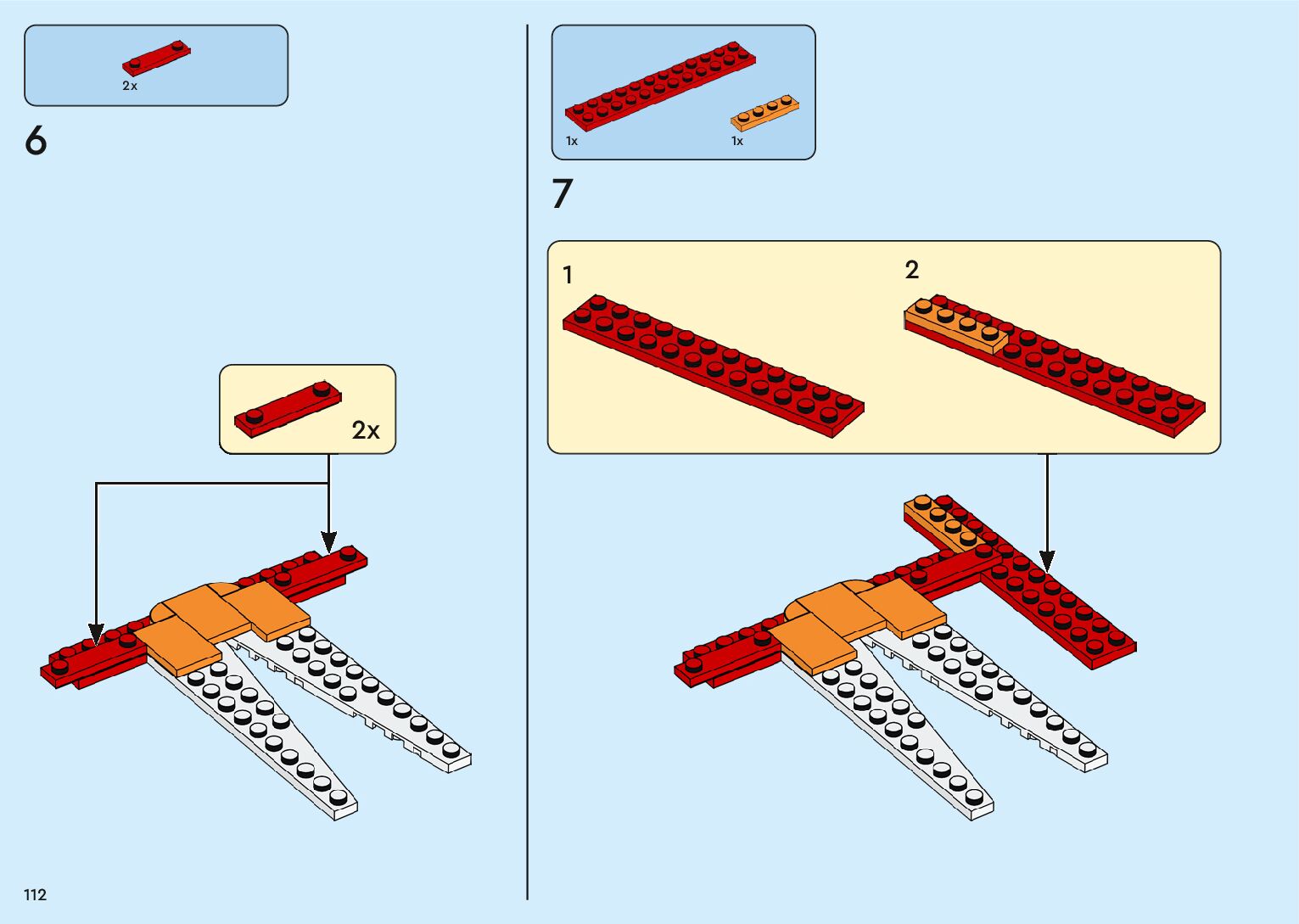 2x

6

2x

1x

1x

7

1

2

112