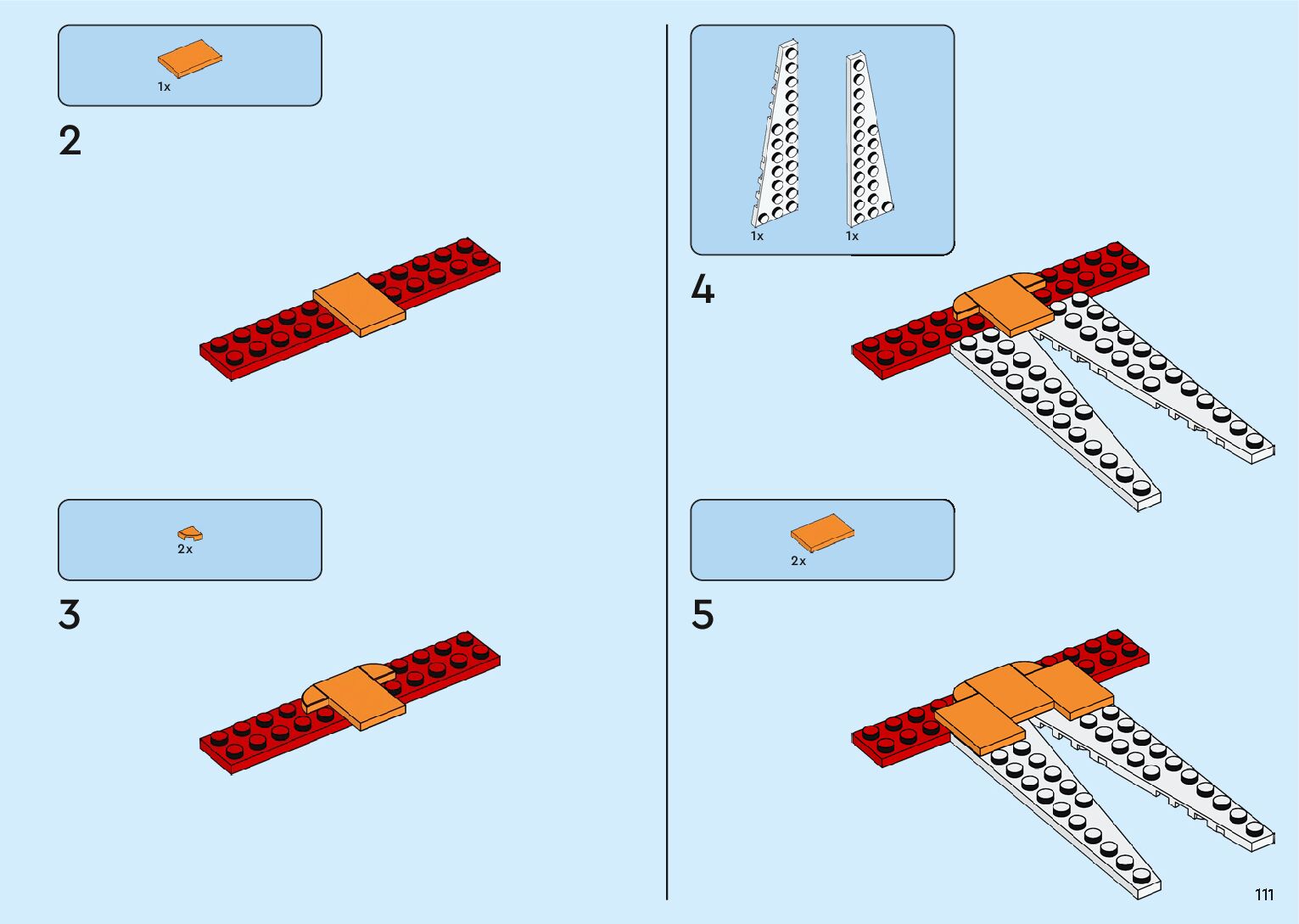 1x

2

2x

3

1x

1x

4

2x

5

111