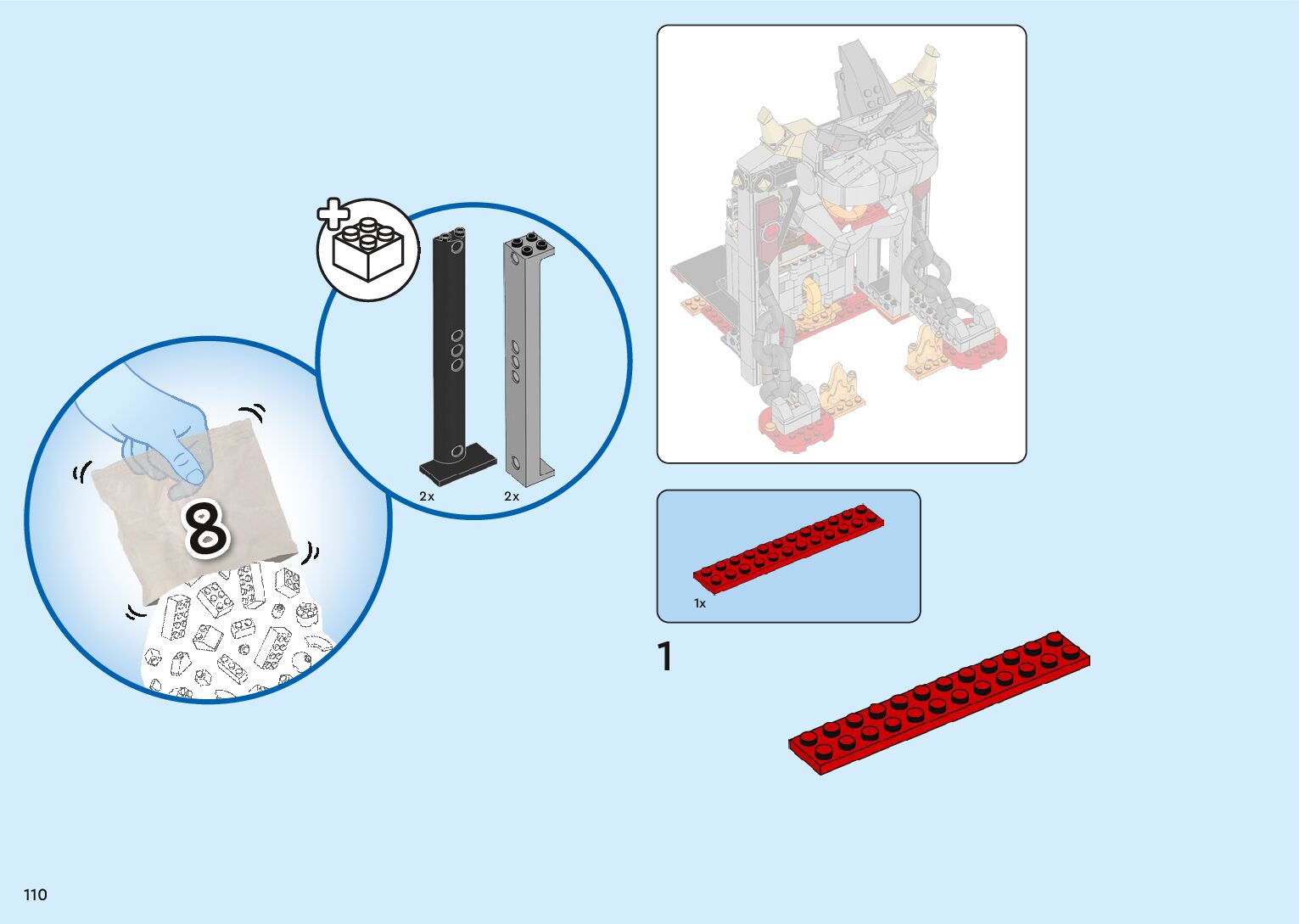 8

2x

2x

1x

1

110