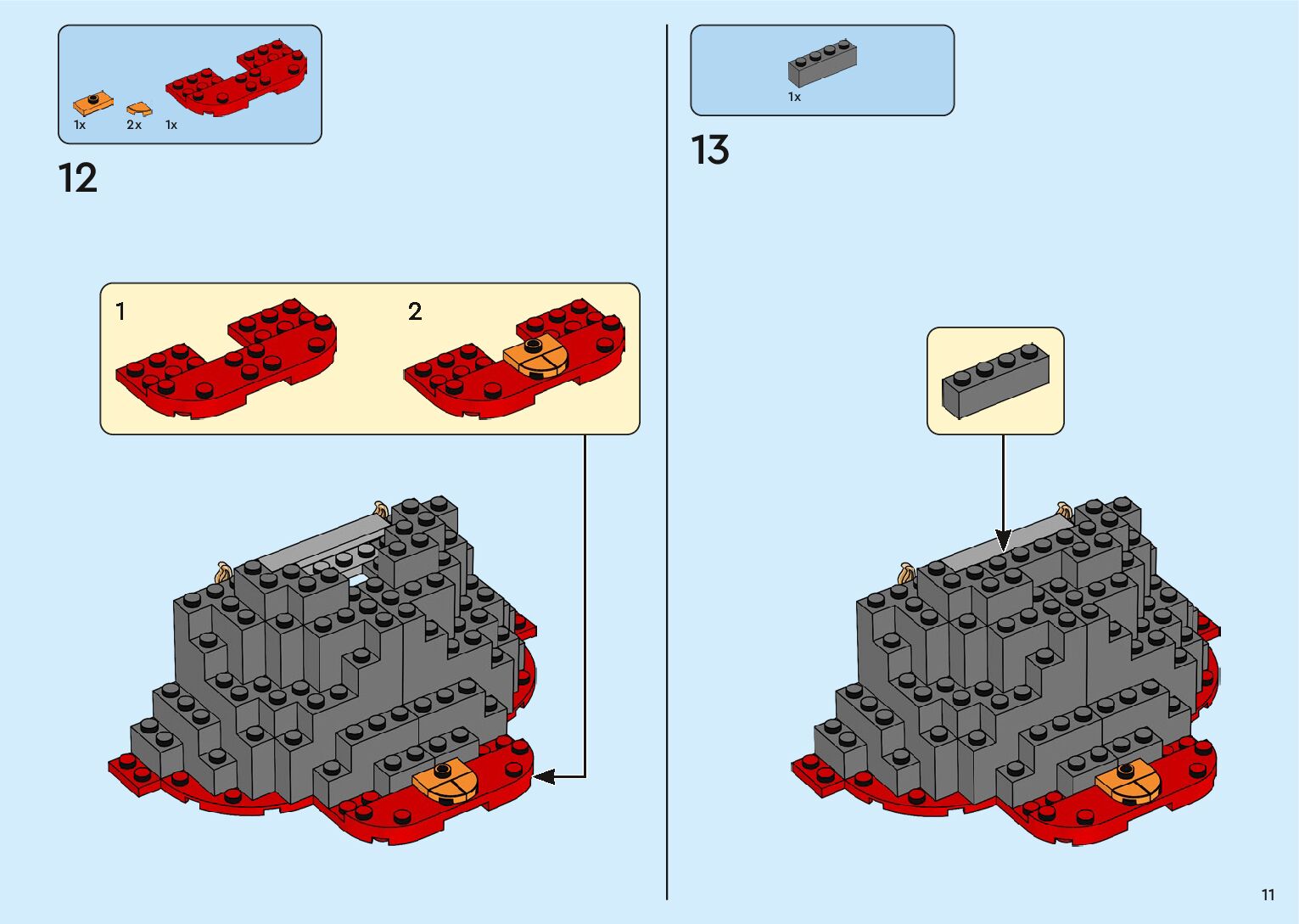 1x 2x 1x

12

1

2

1x

13

11