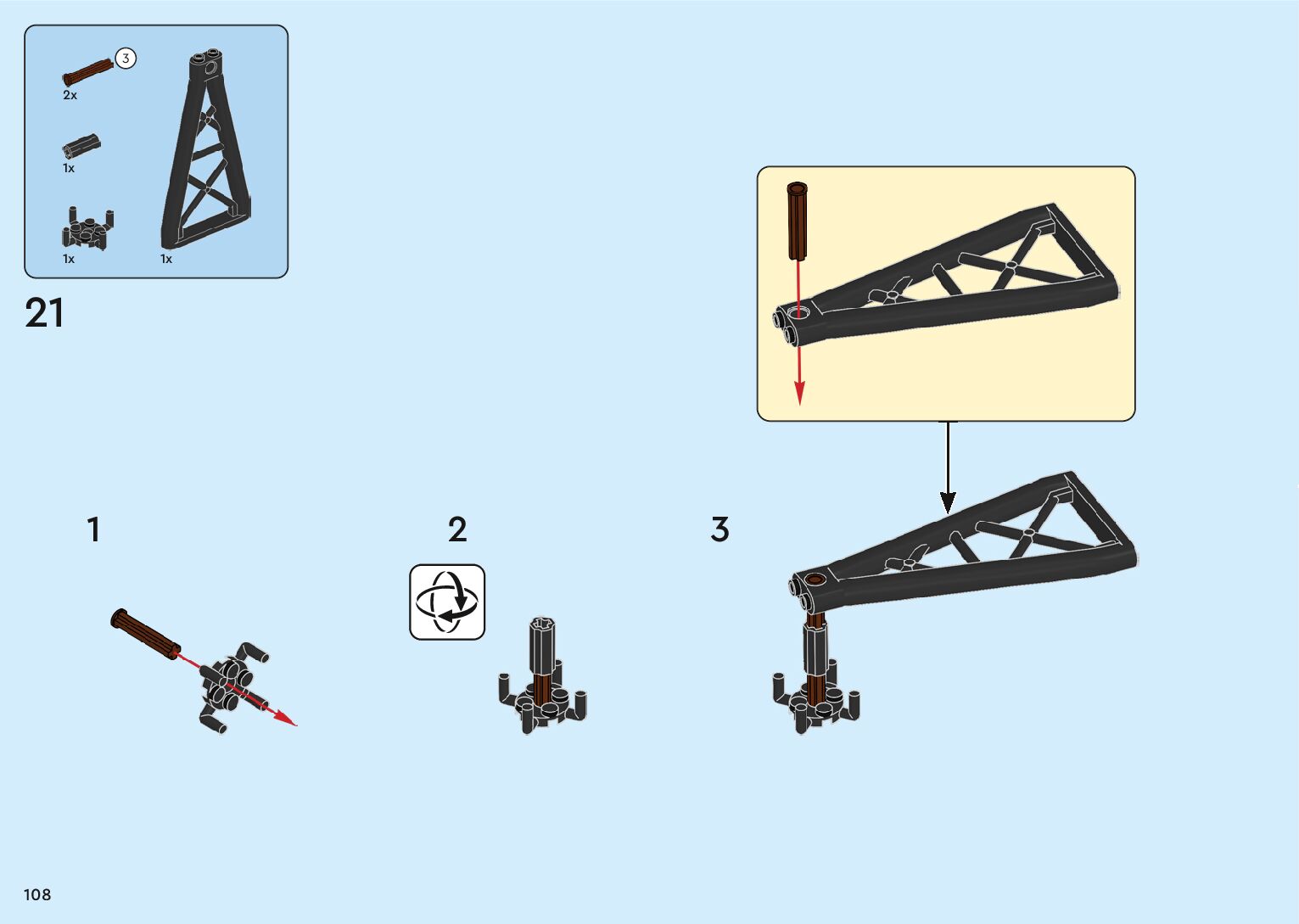 3
2x
1x
1x
1x

21

1

2

3

108