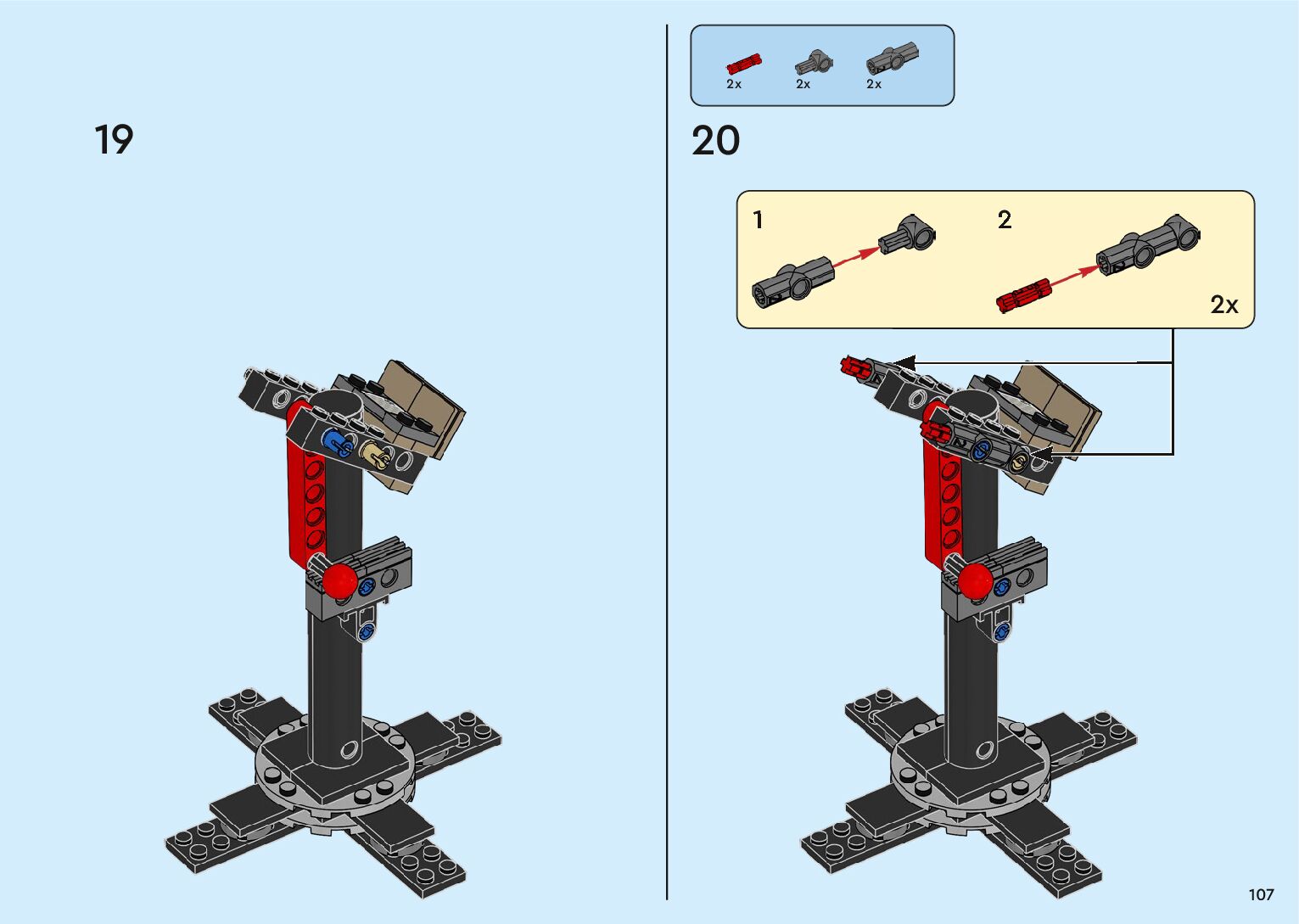 19

2x 2x 2x

20

1

2

2x

107