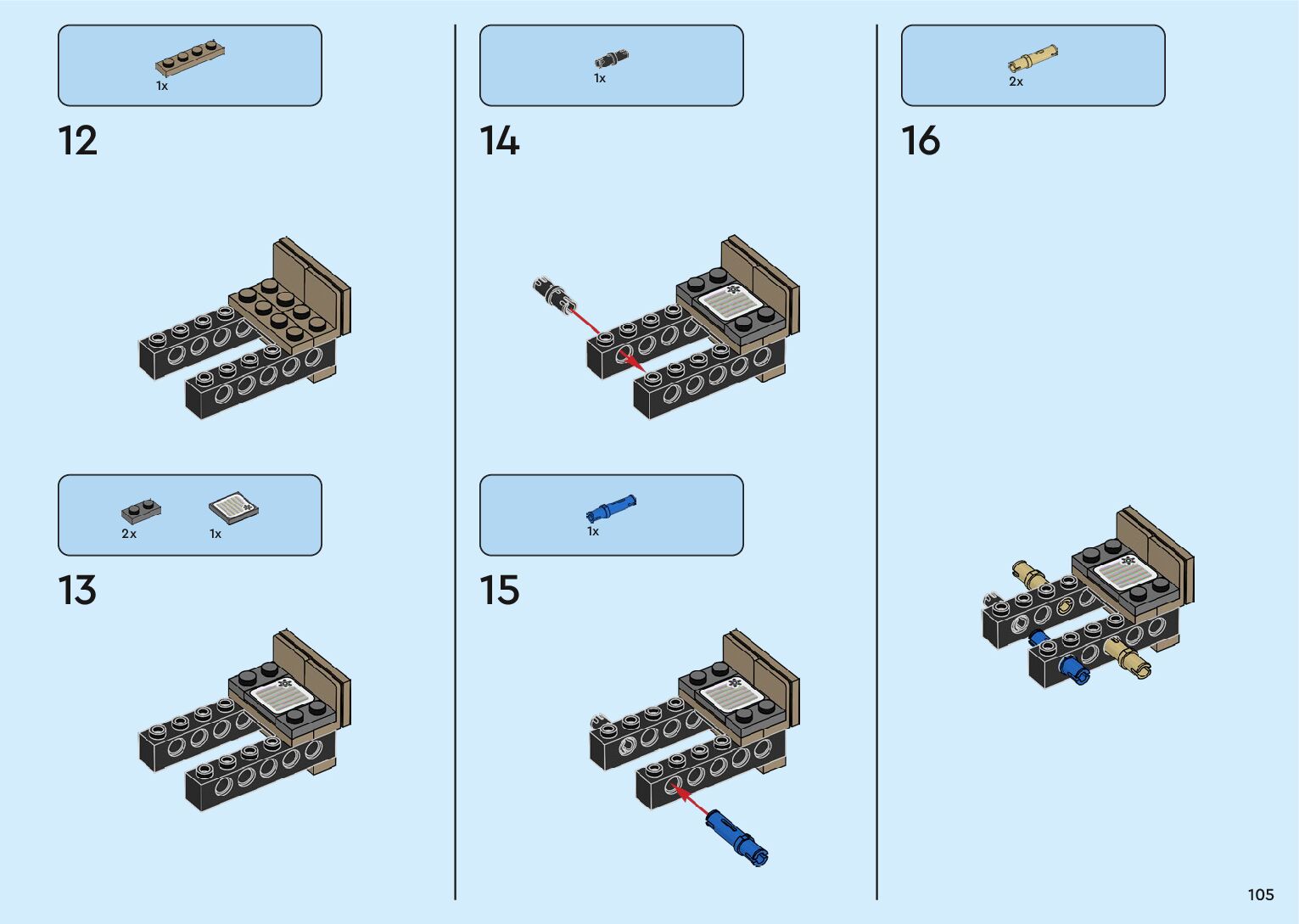 1x

12

2x 1x

13

1x

14

1x

15

2x

16

105