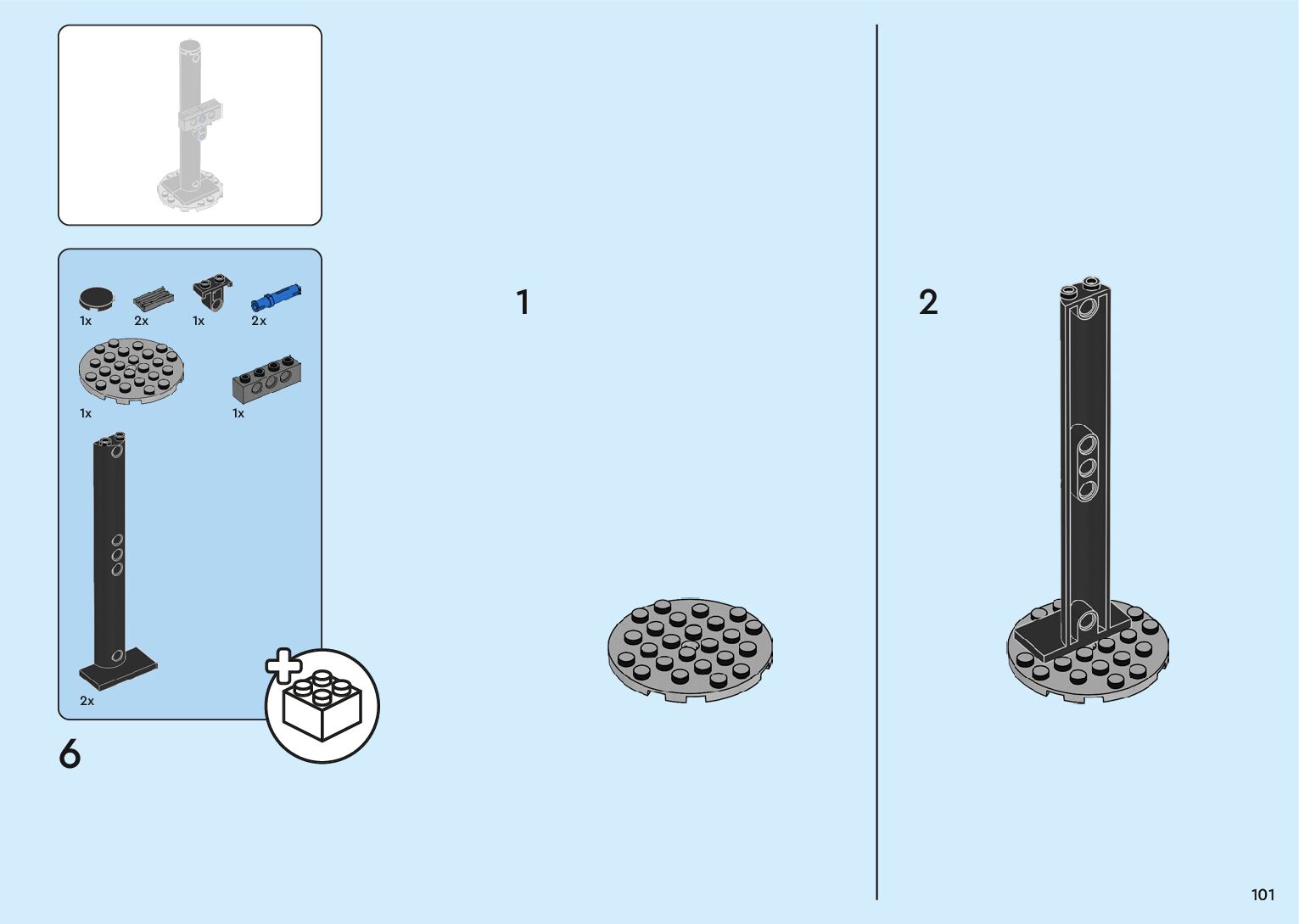 1x 2x 1x 2x

1x 1x

2x

6

1

2

101