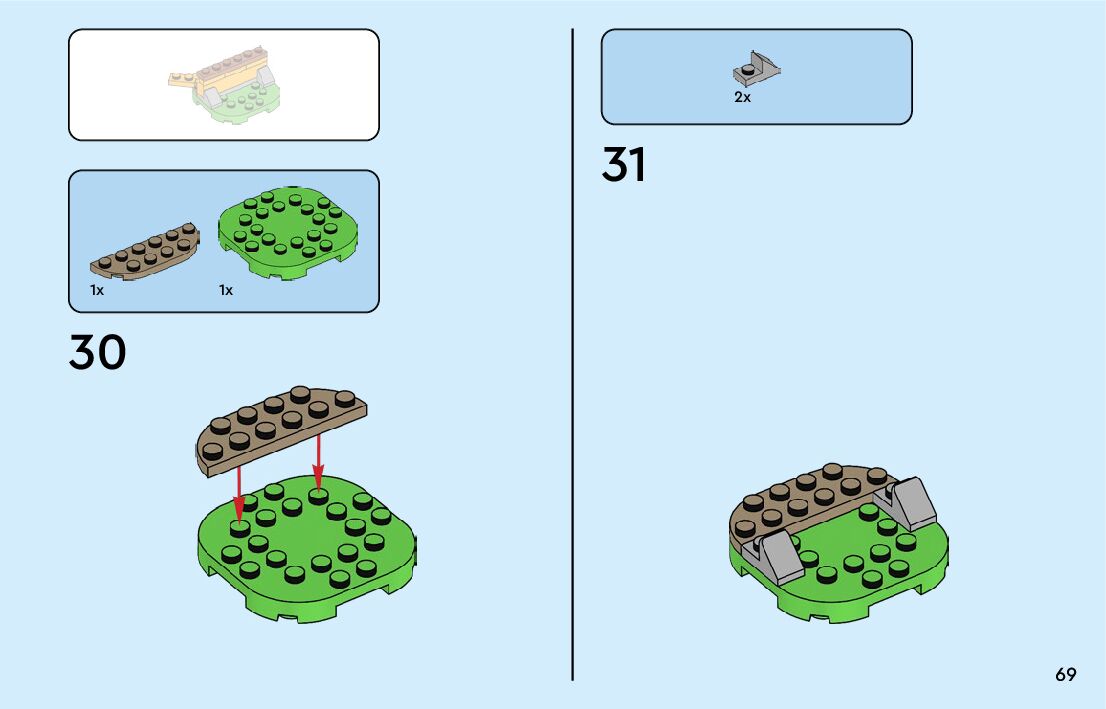 1x

1x

30

2x

31

69