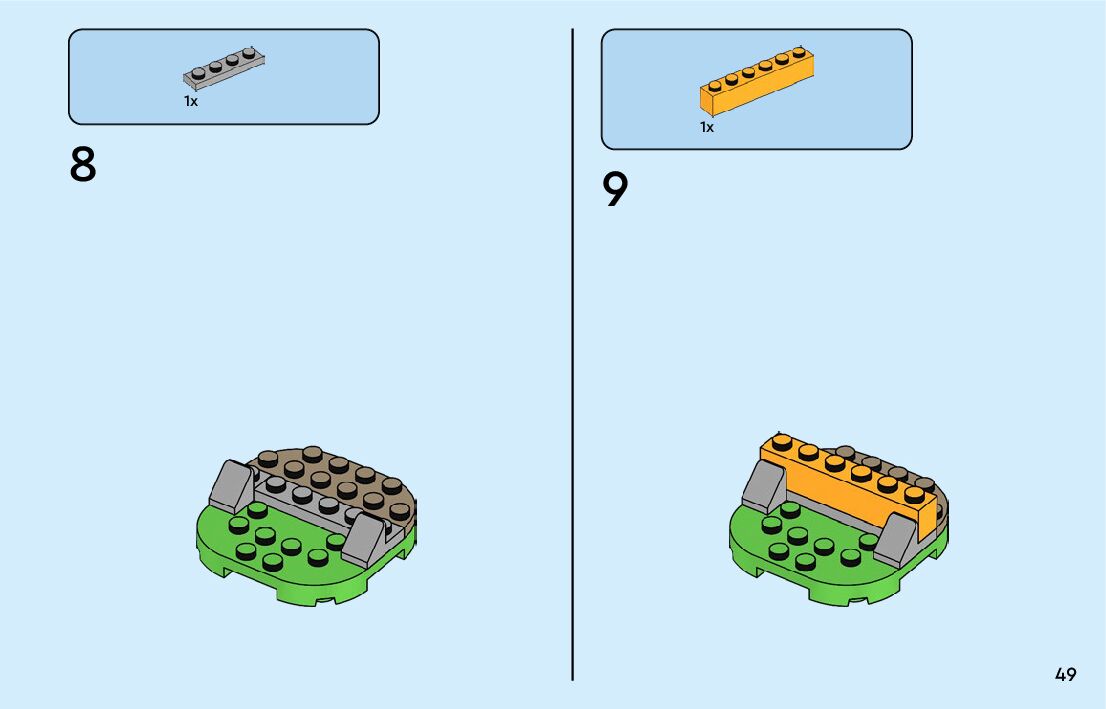 1x

8

1x

9

49