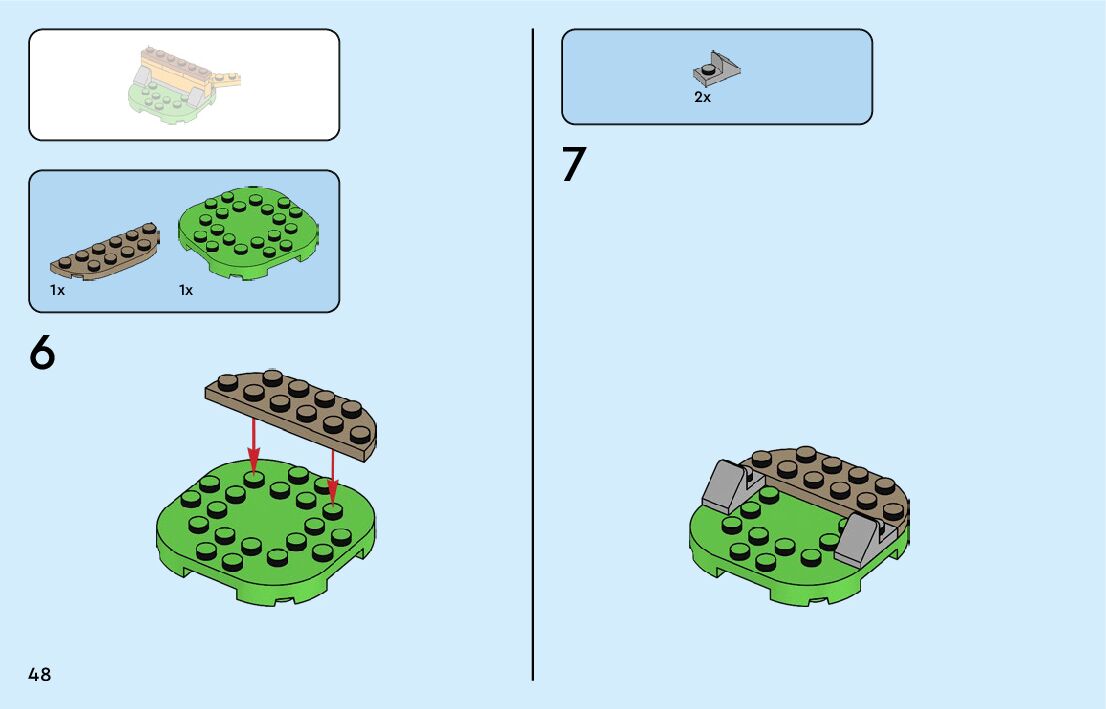 1x
1x
6
48
2x
7