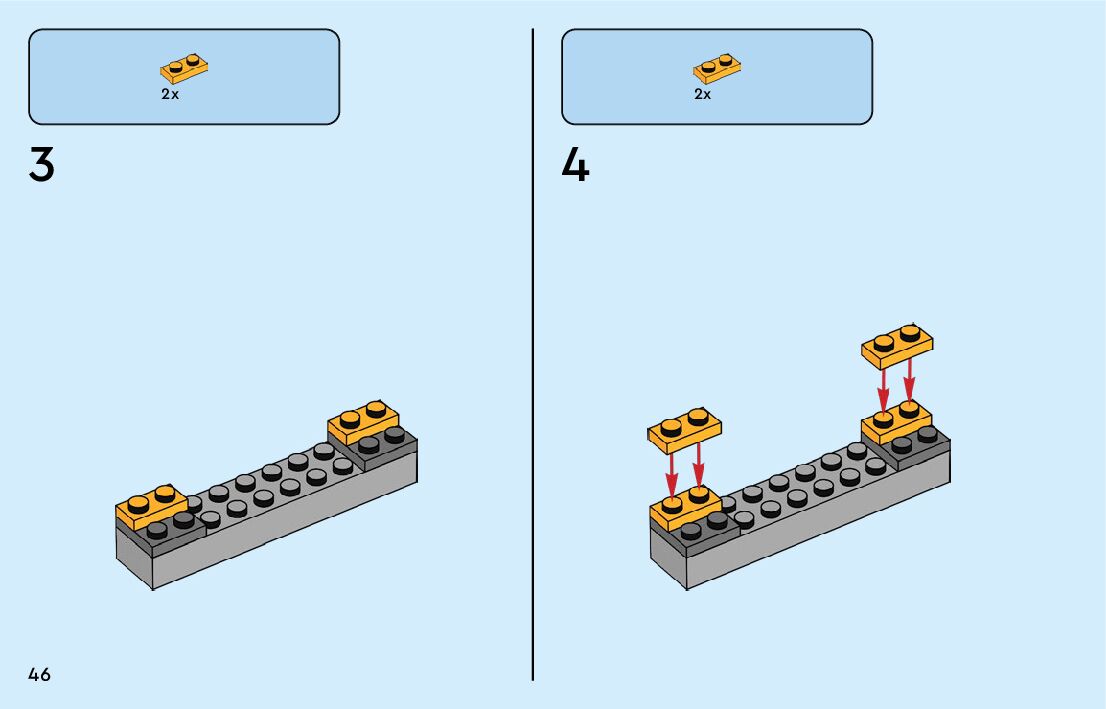 2x

3

2x

4

46