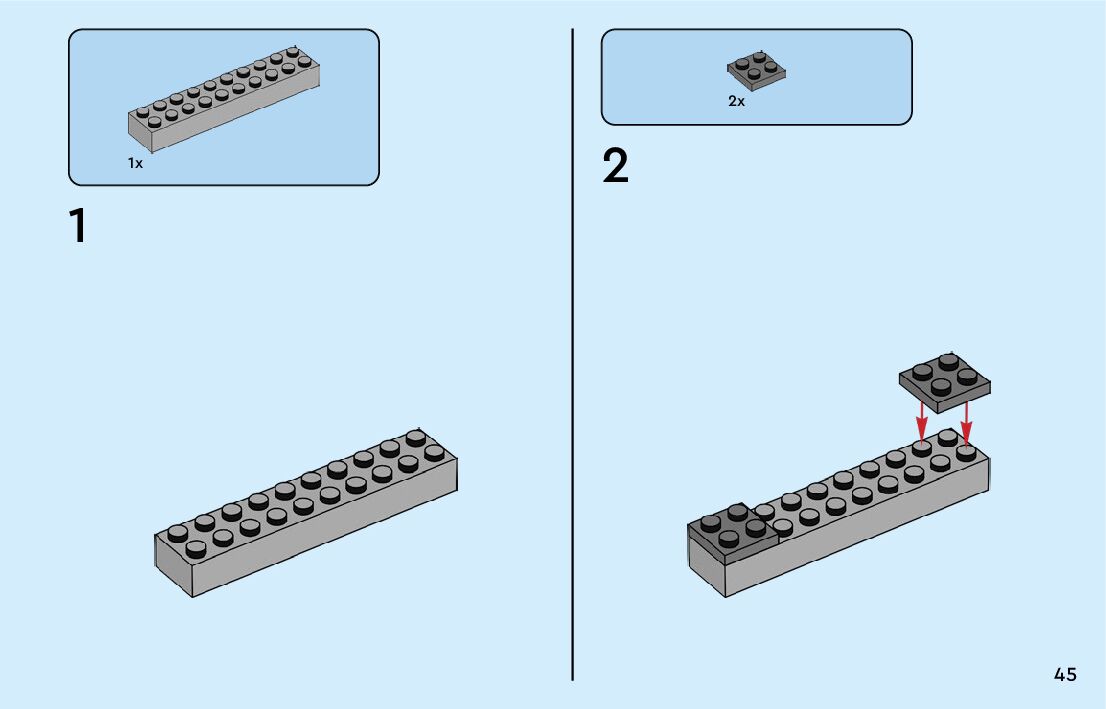 1x

1

2x

2

45