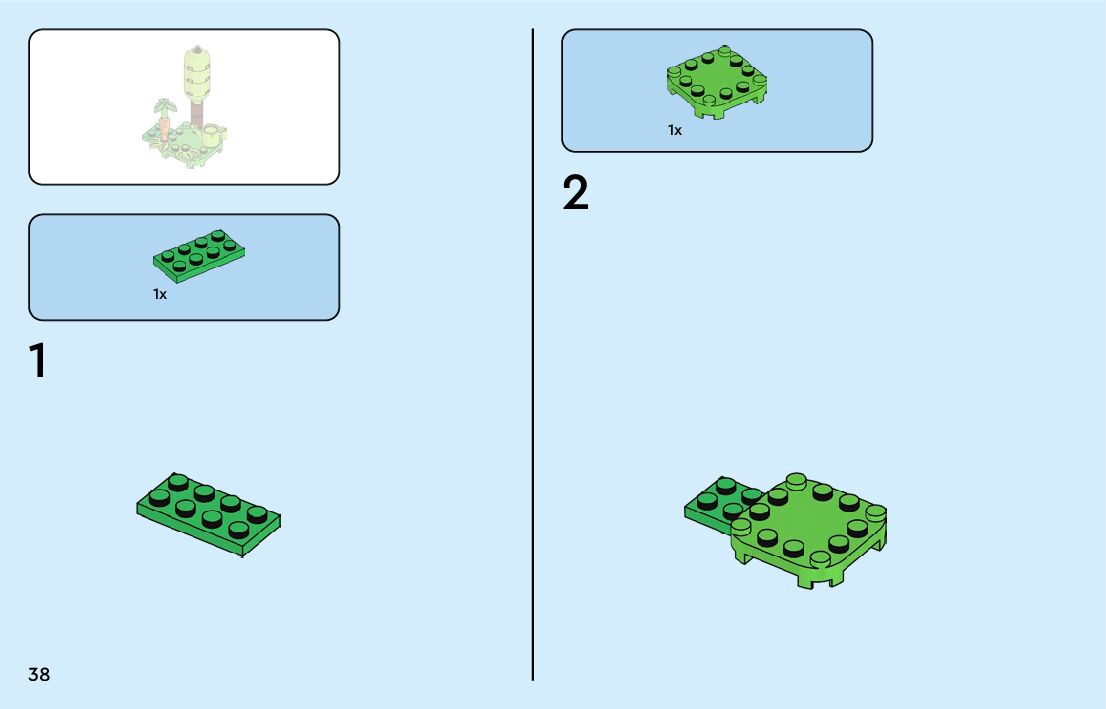 1x

1

38

1x

2