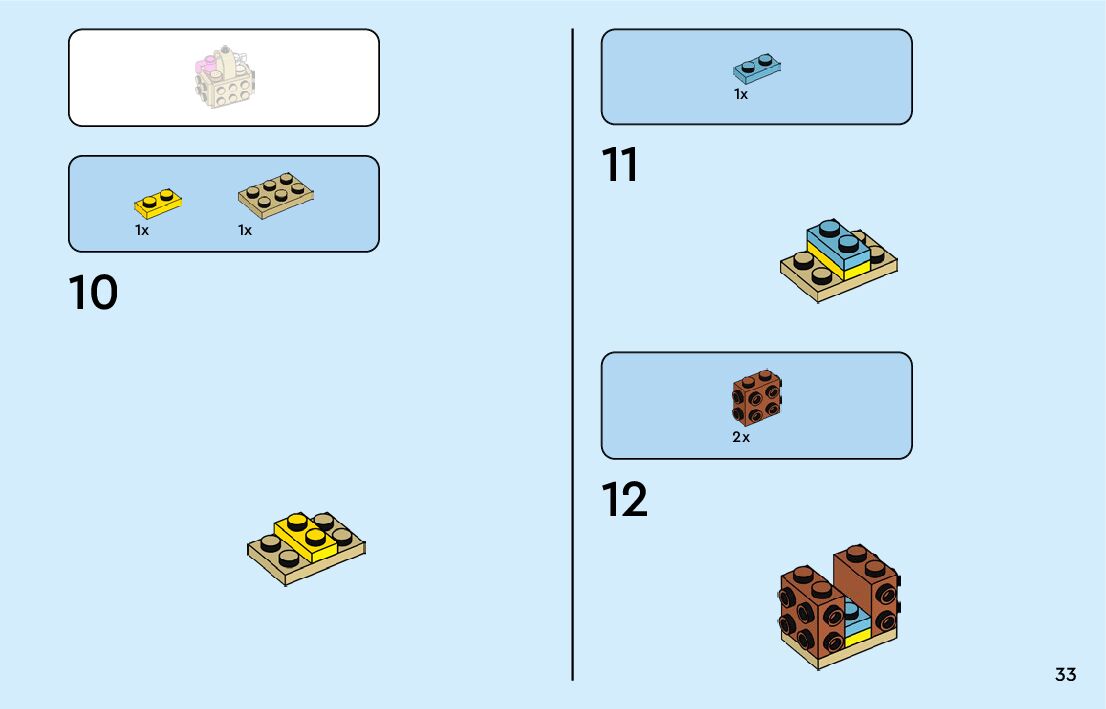 1x 1x

10

1x

11

2x

12

33