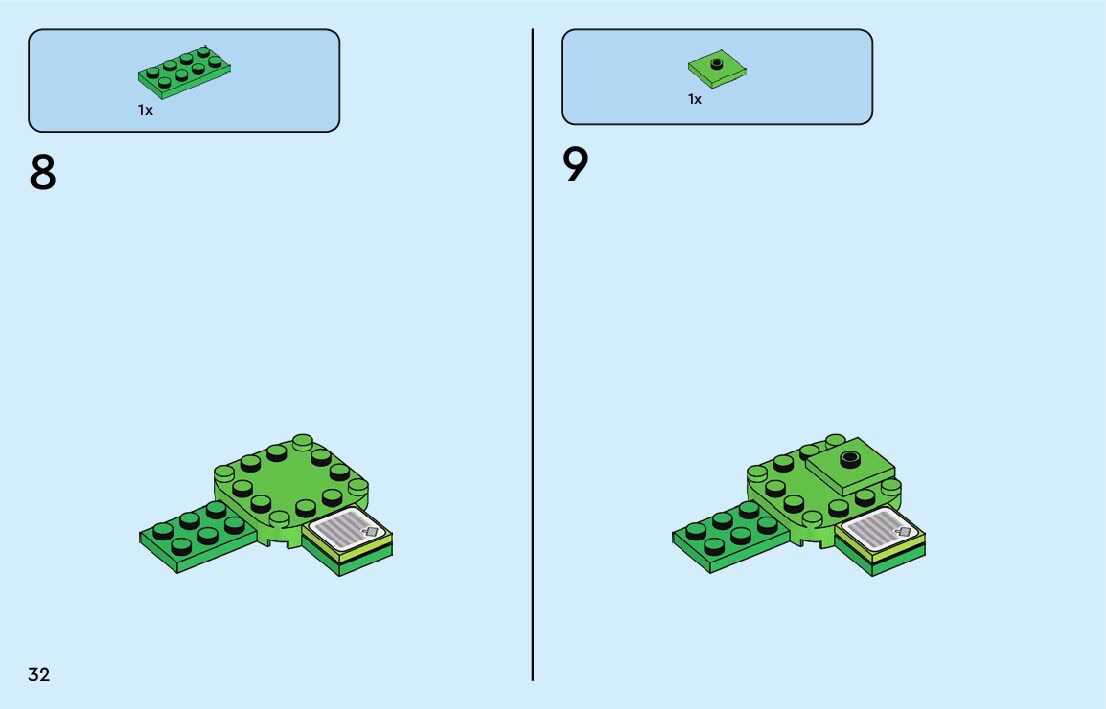 1x

8

1x

9

32