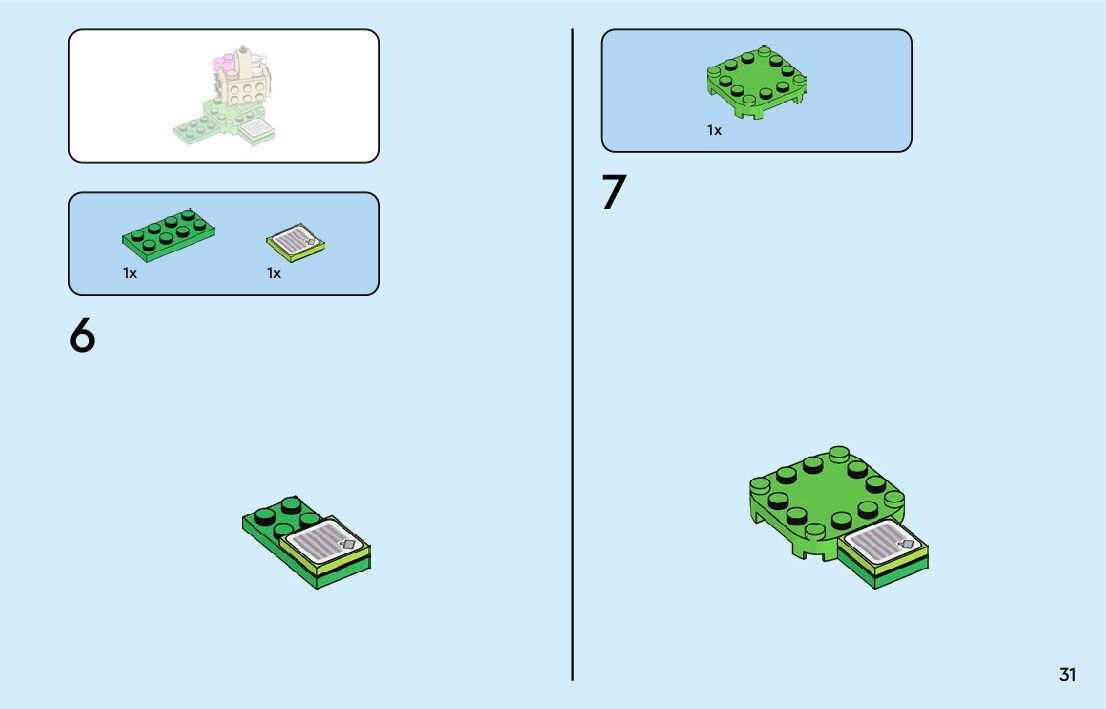 1x

1x

6

1x

7

31