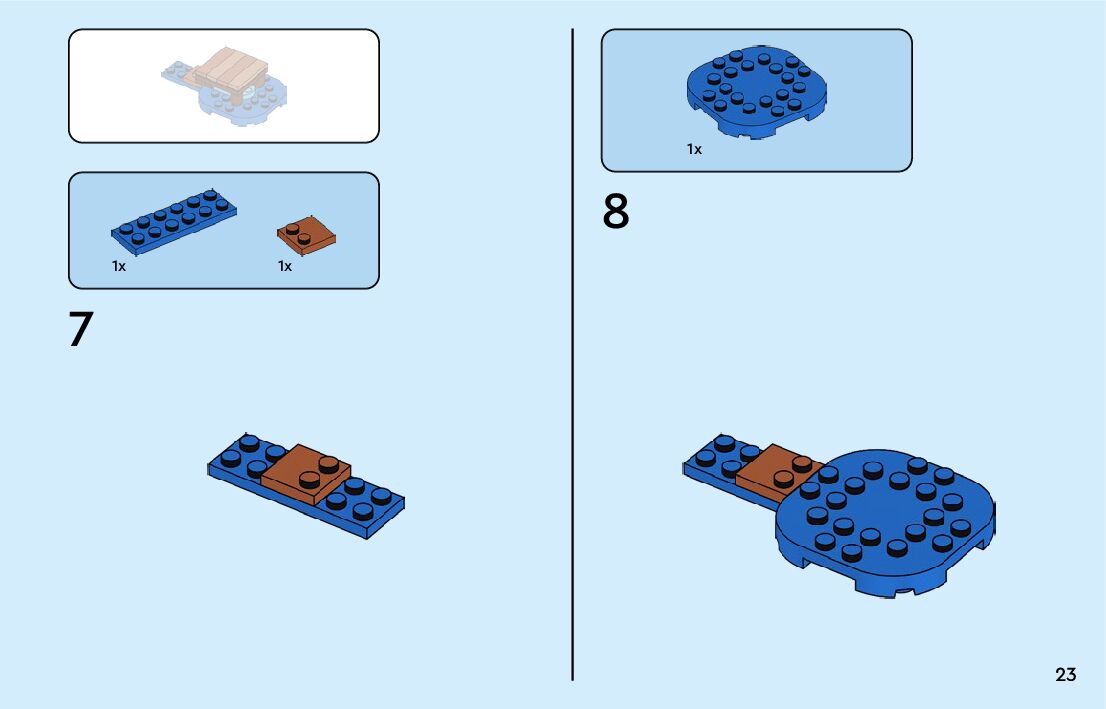 1x

1x

7

1x

8

23