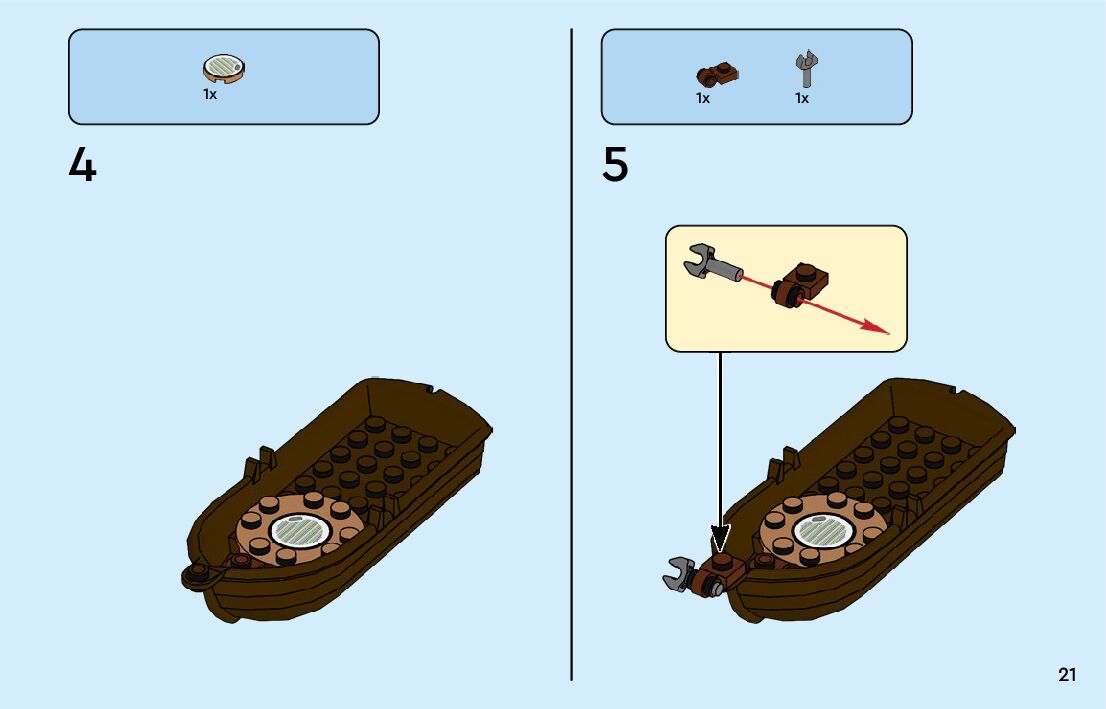 1x

4

1x 1x

5

21