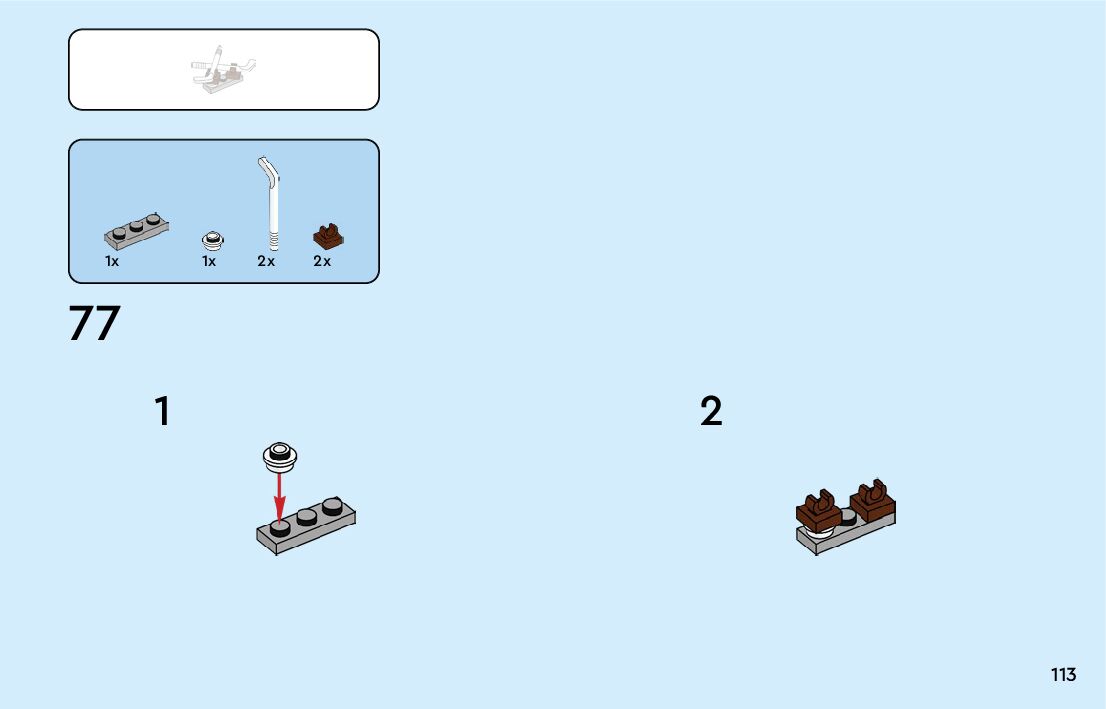 1x 1x 2x 2x

77

1

2

113