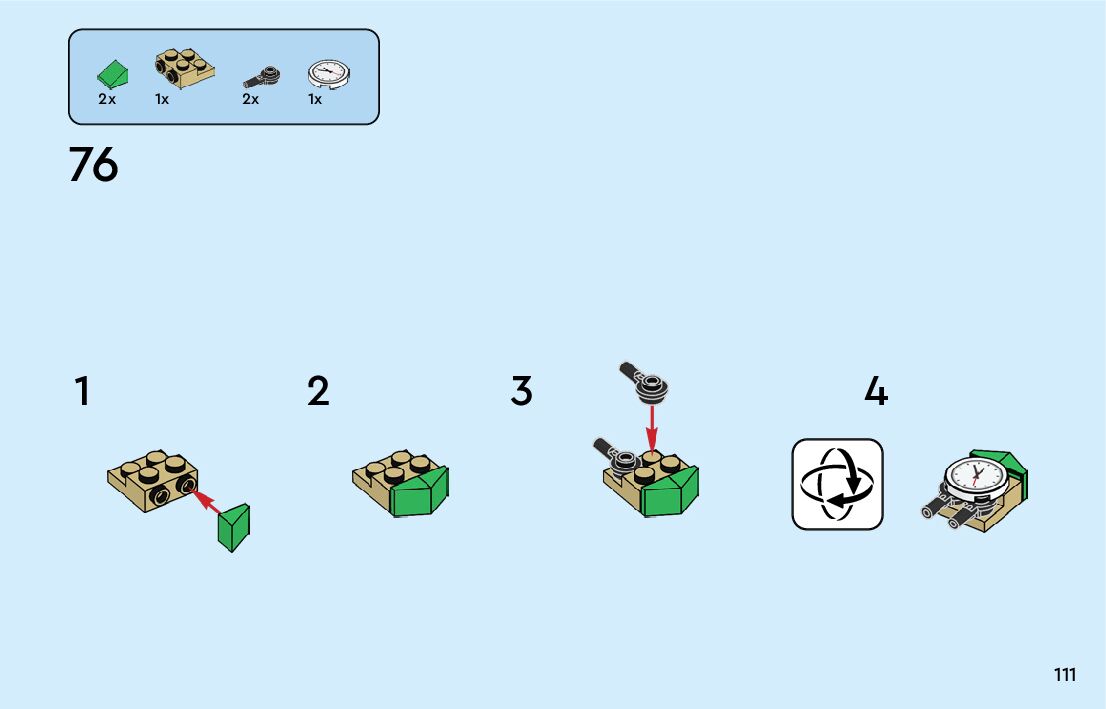 2x 1x 2x 1x

76

1

2

3

4

111