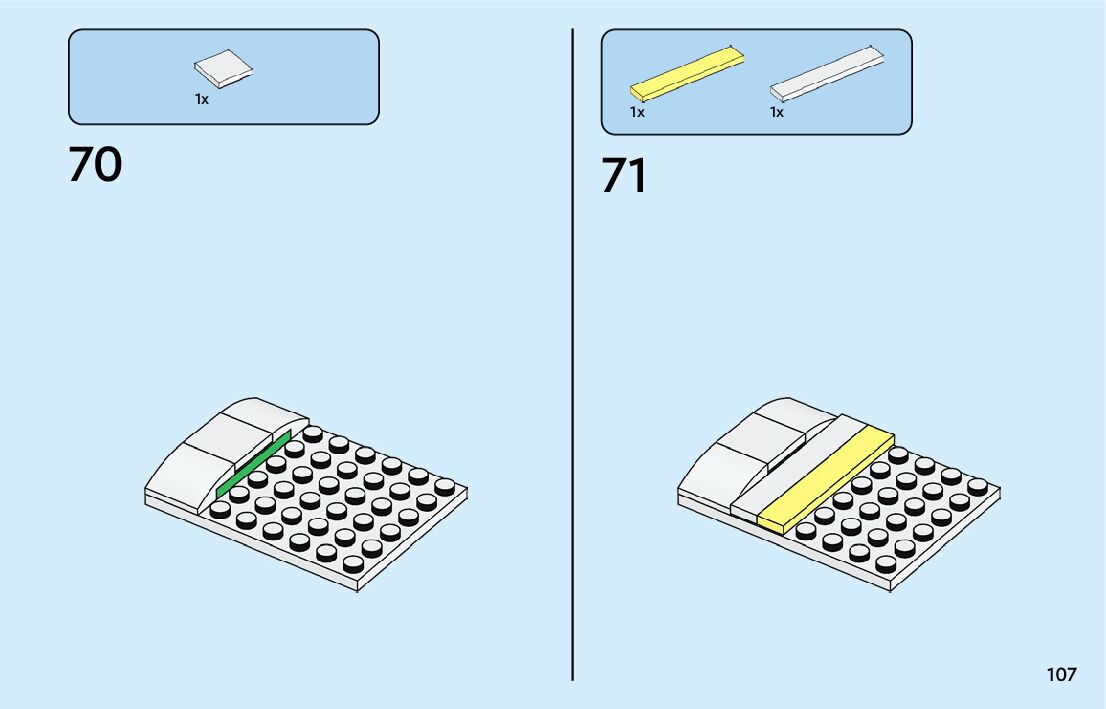 1x

70

1x 1x

71

107