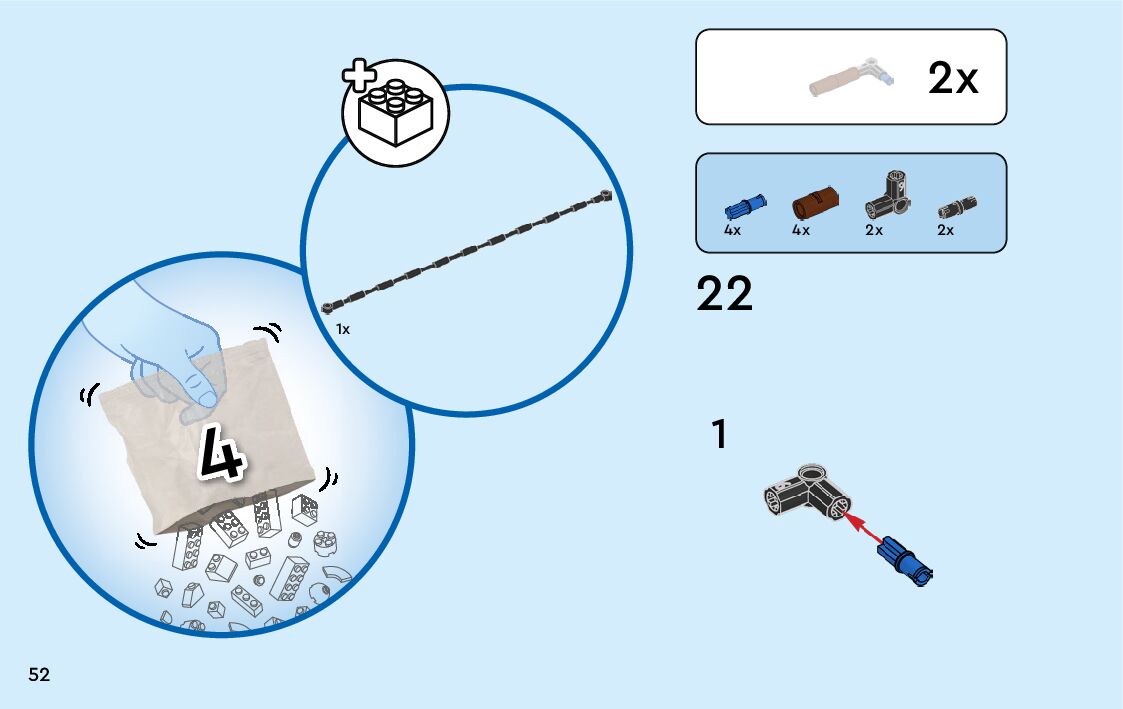 4

1x

2x

4x
4x
2x
2x

22

1

52