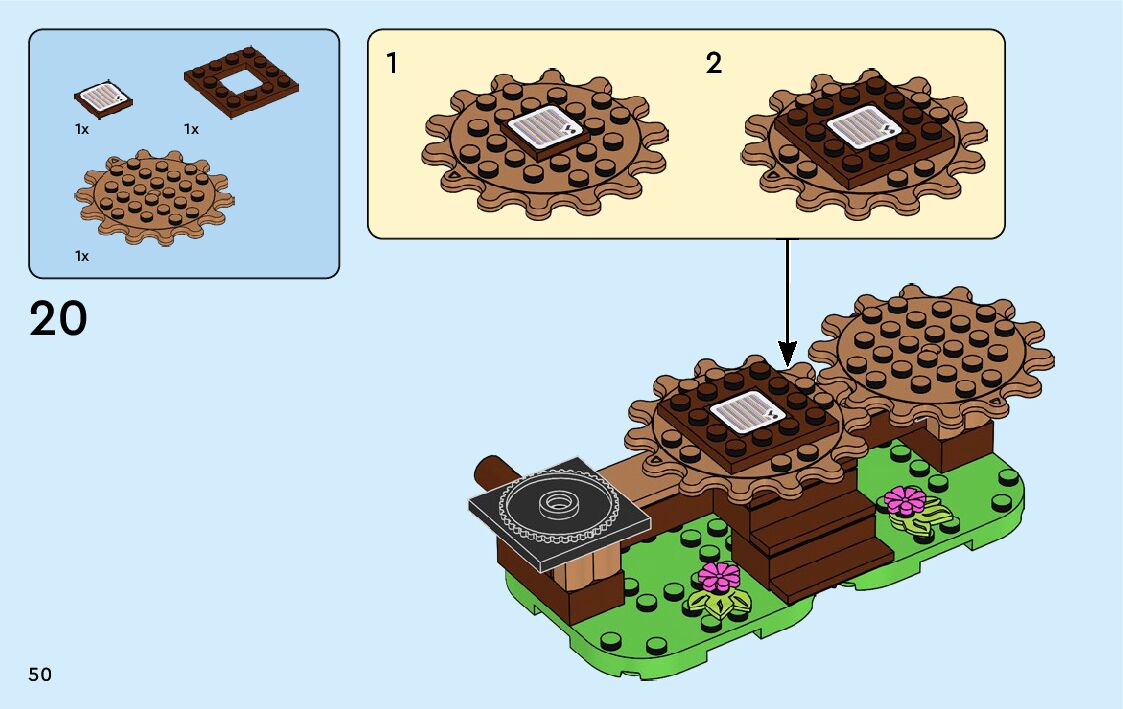 1x

1x

1x

20

1

2

50