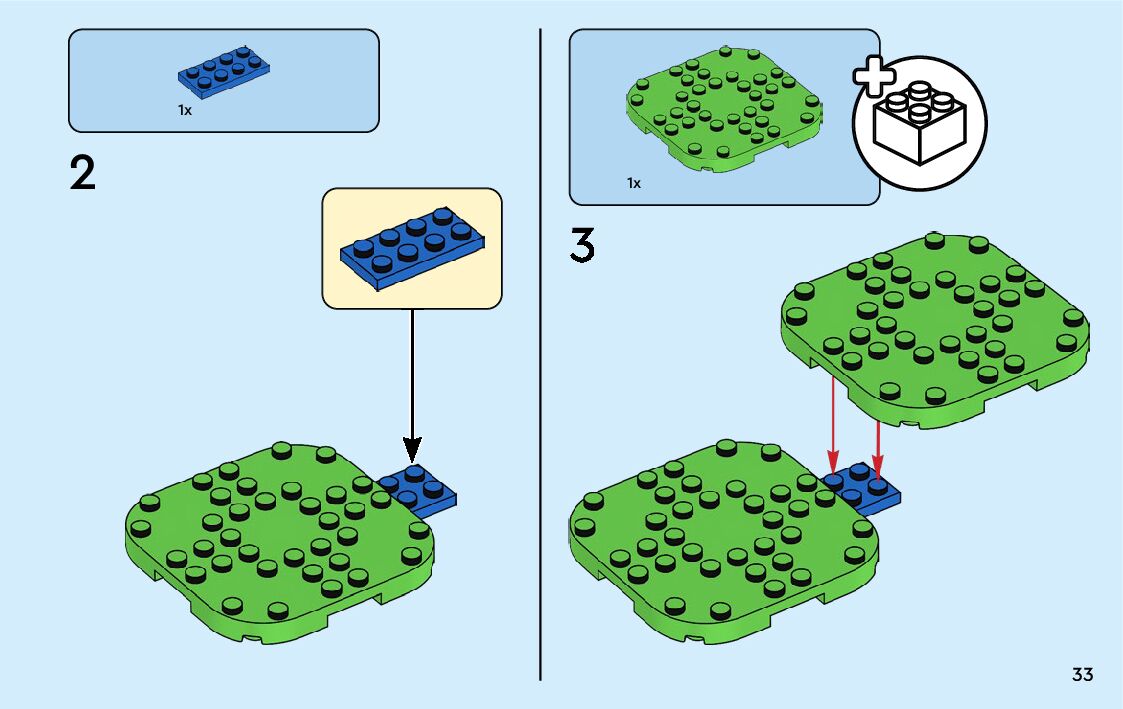 1x

2

1x

3

33