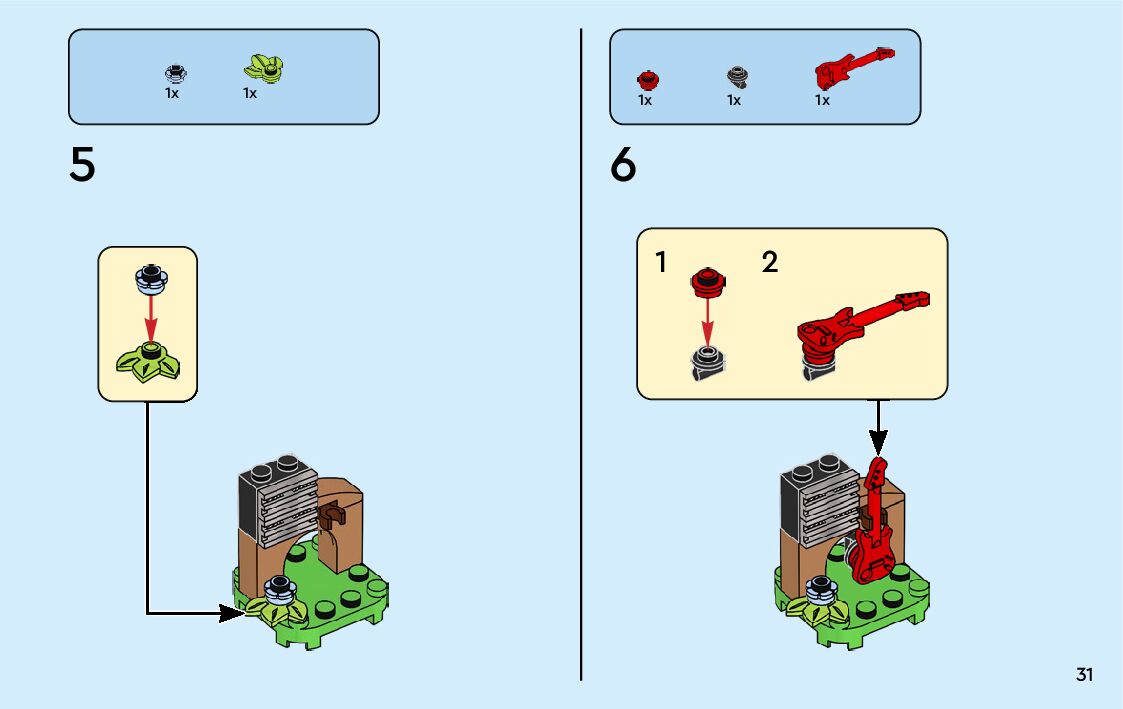 1x 1x

5

1x 1x 1x

6

1 2

31