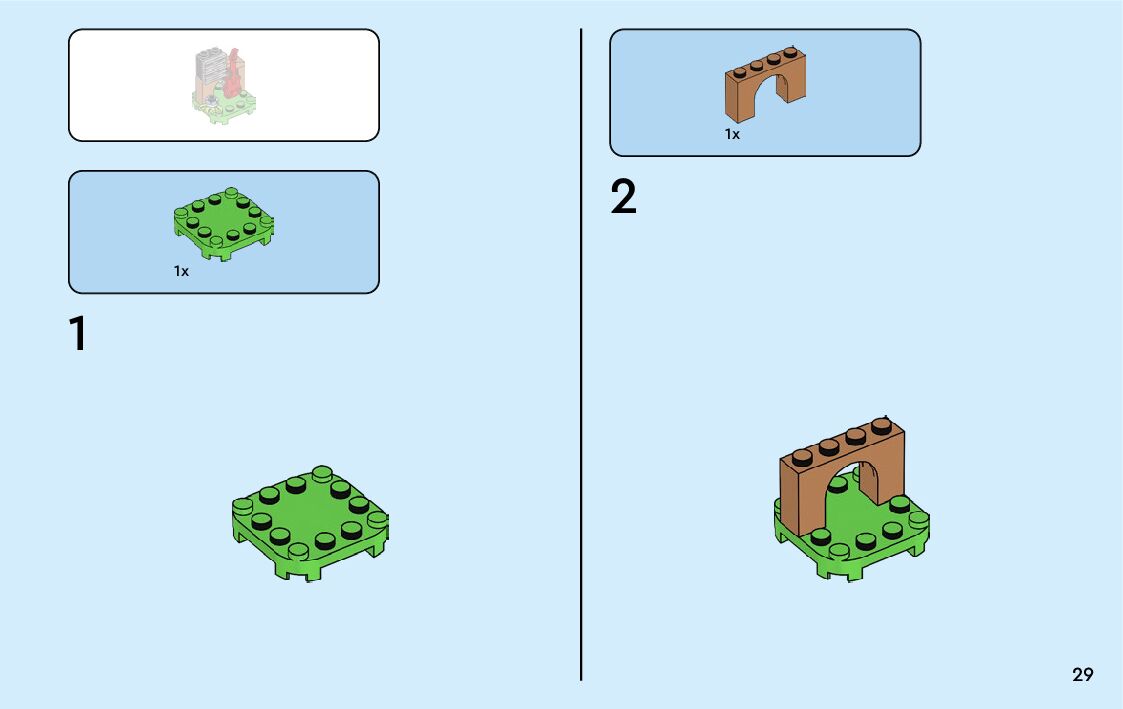 1x

1

1x

2

29