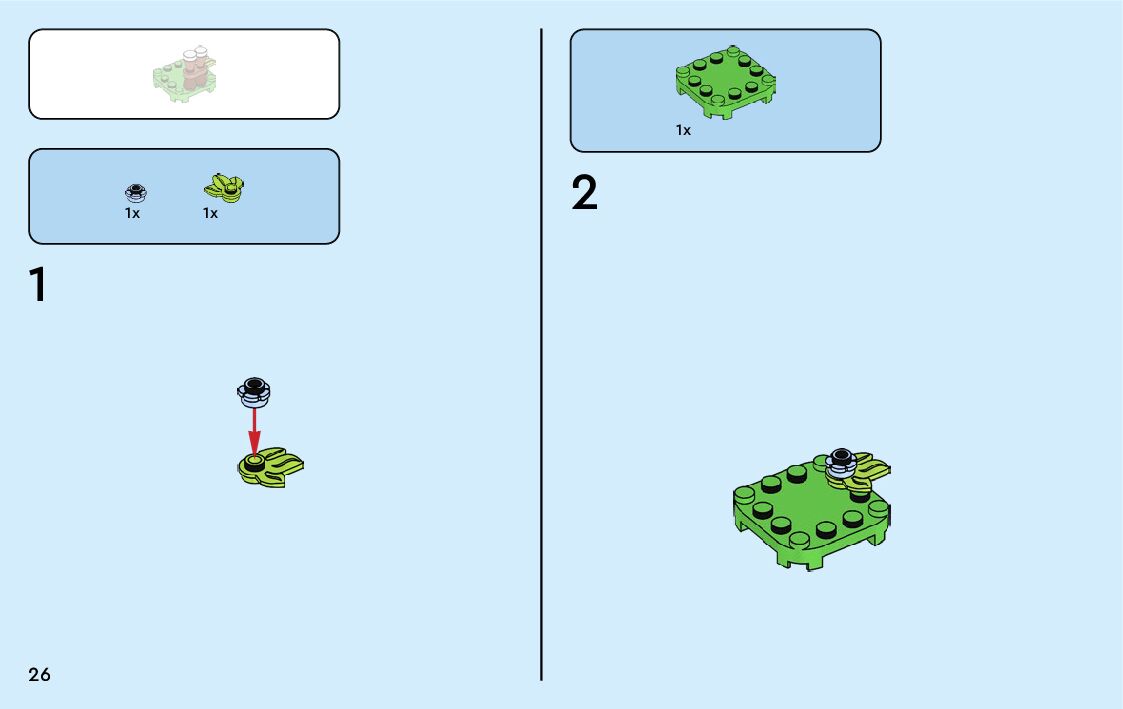 1x 1x

1

1x

2

26