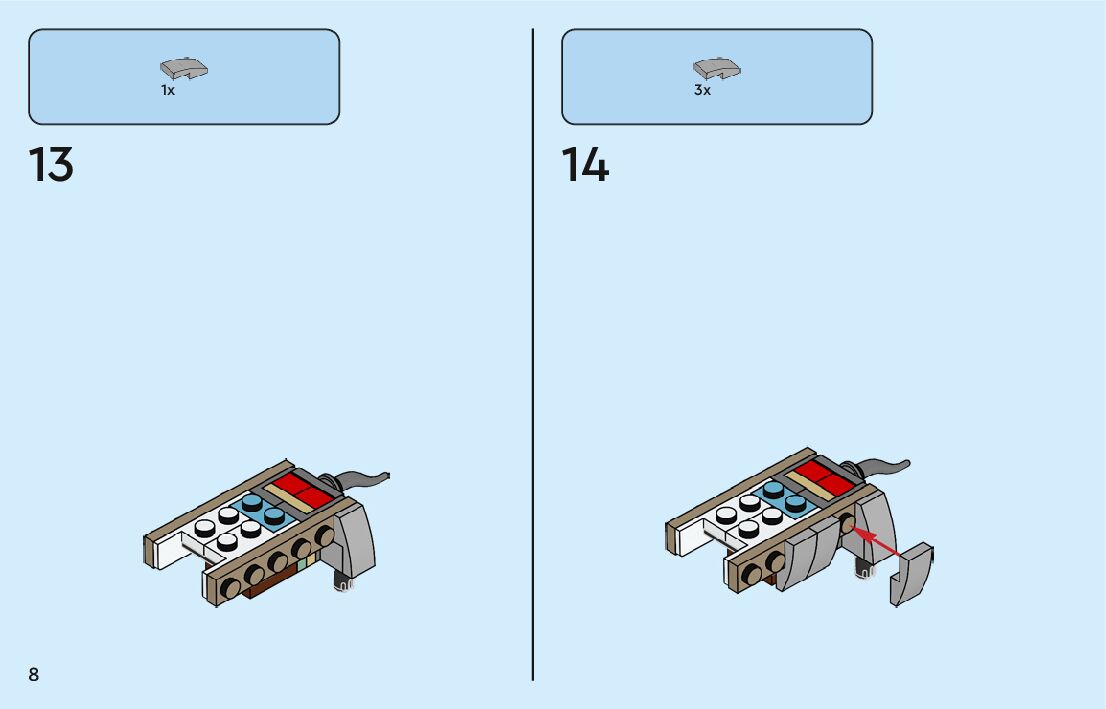 1x

13

3x

14

8