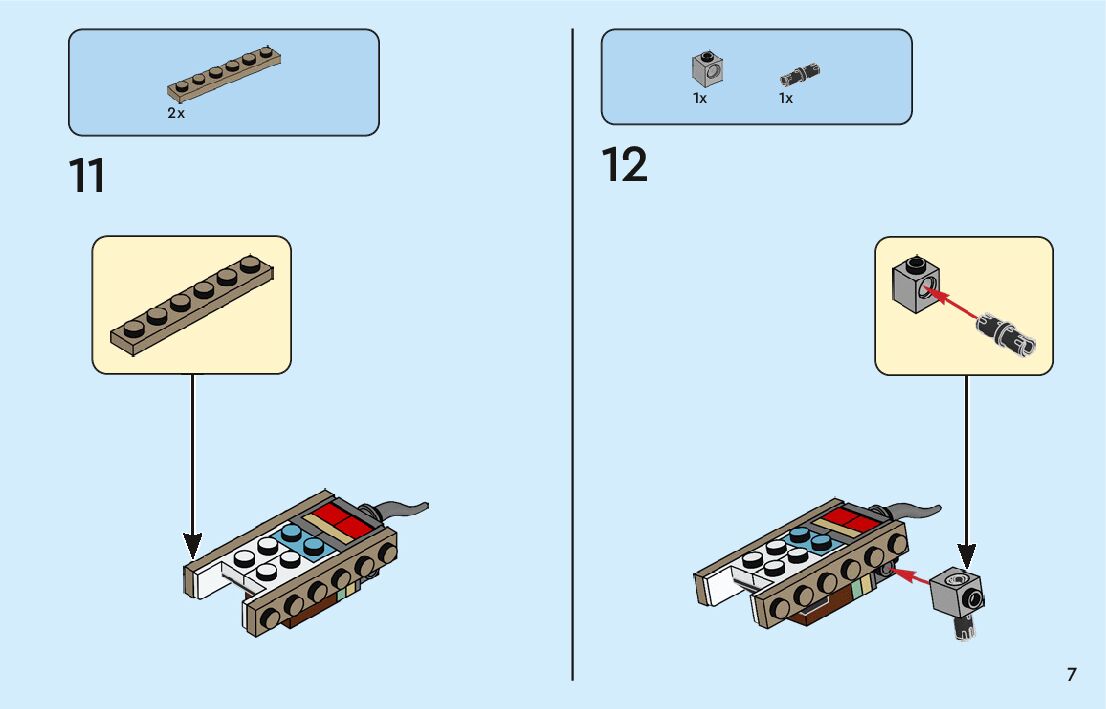 2x

11

1x 1x

12

7