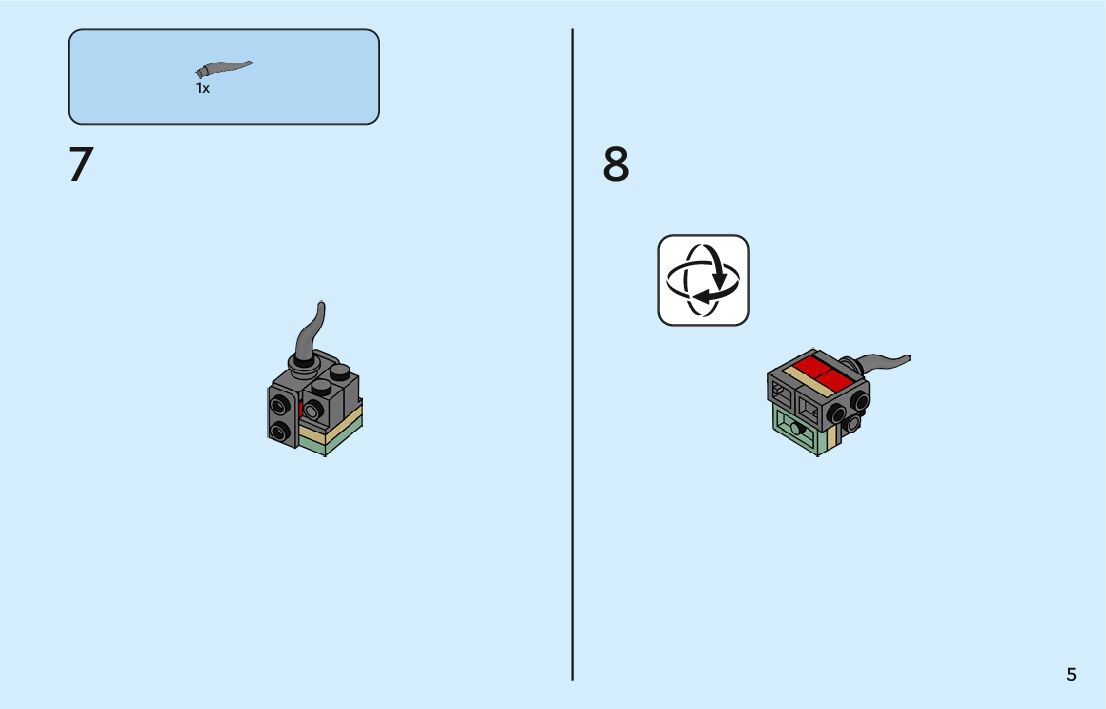 1x

7

8

5