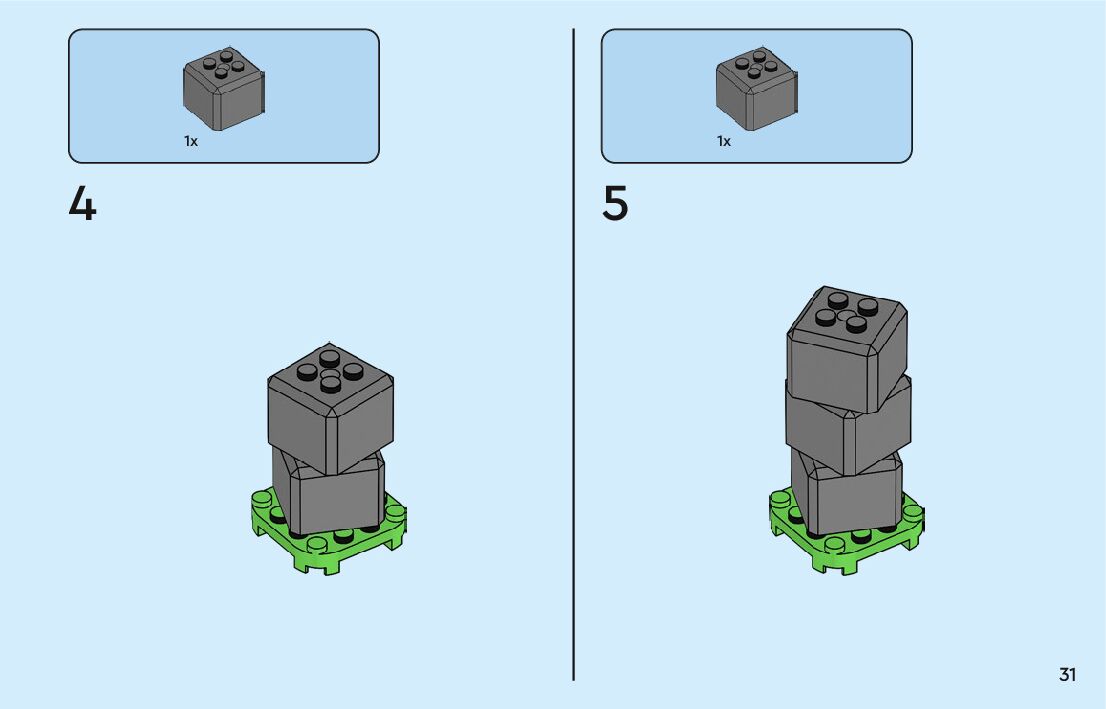 1x

4

1x

5

31