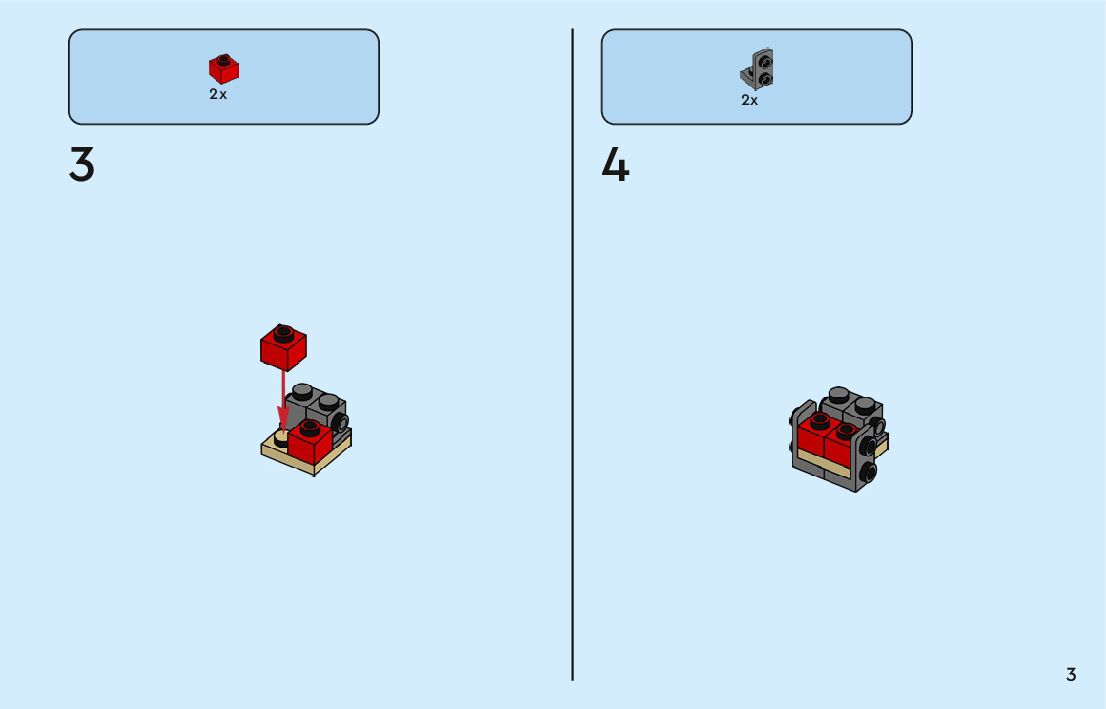 2x

3

2x

4

3