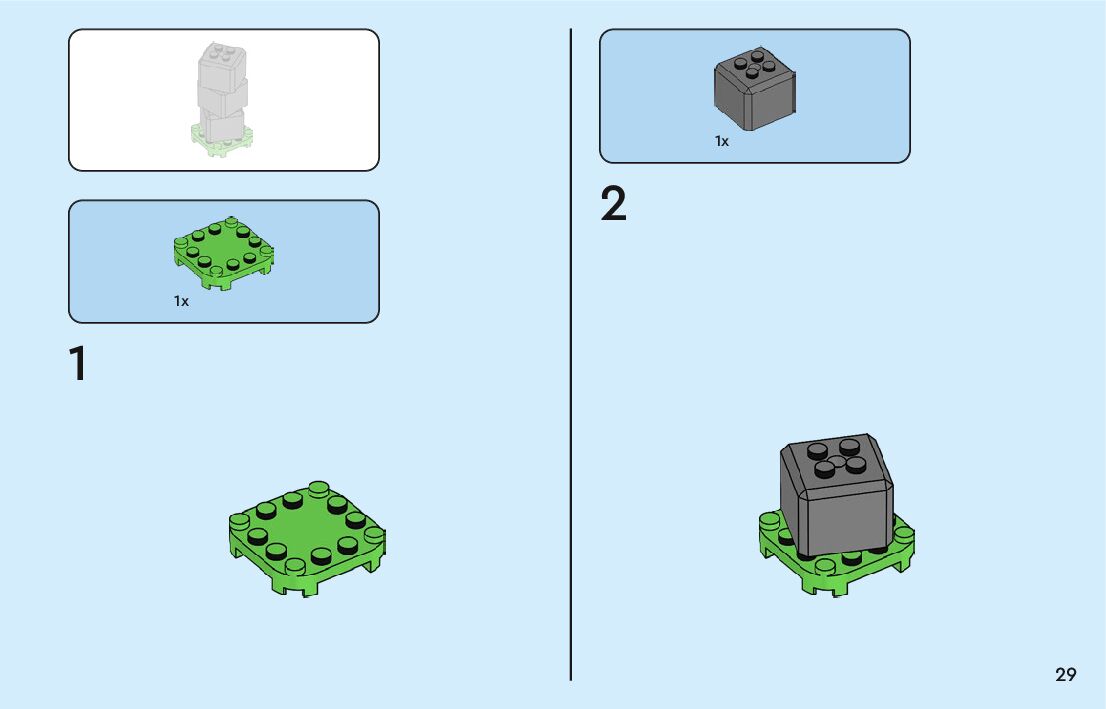 1x

1

1x

2

29