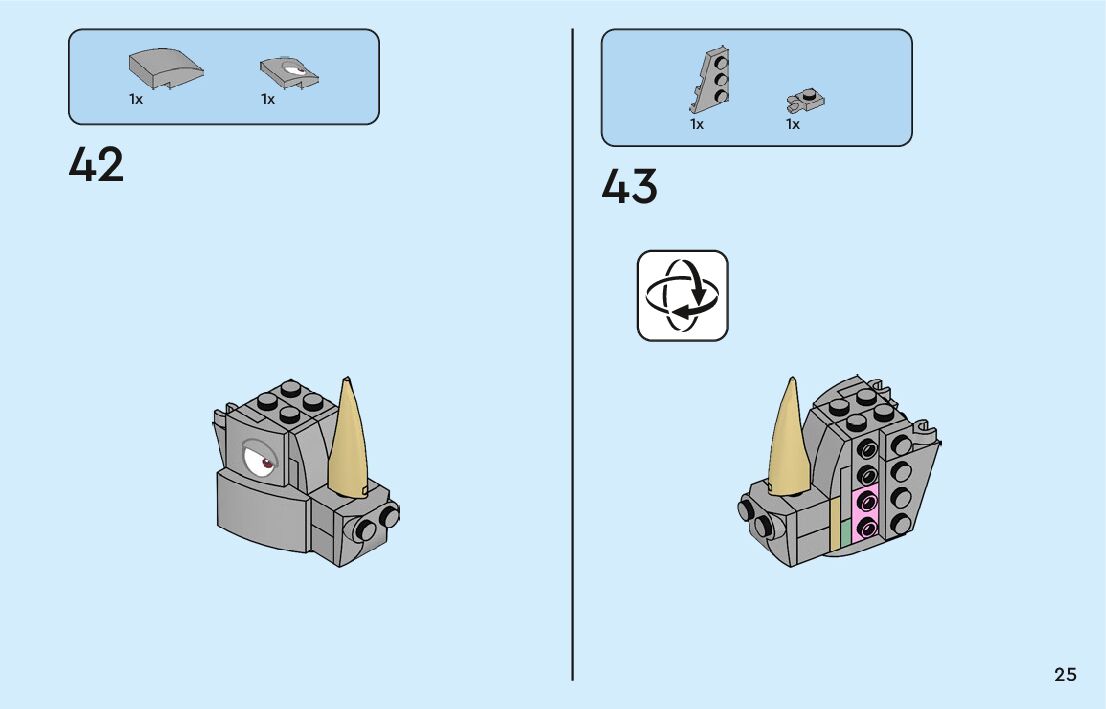 1x
1x

42

1x
1x

43

25