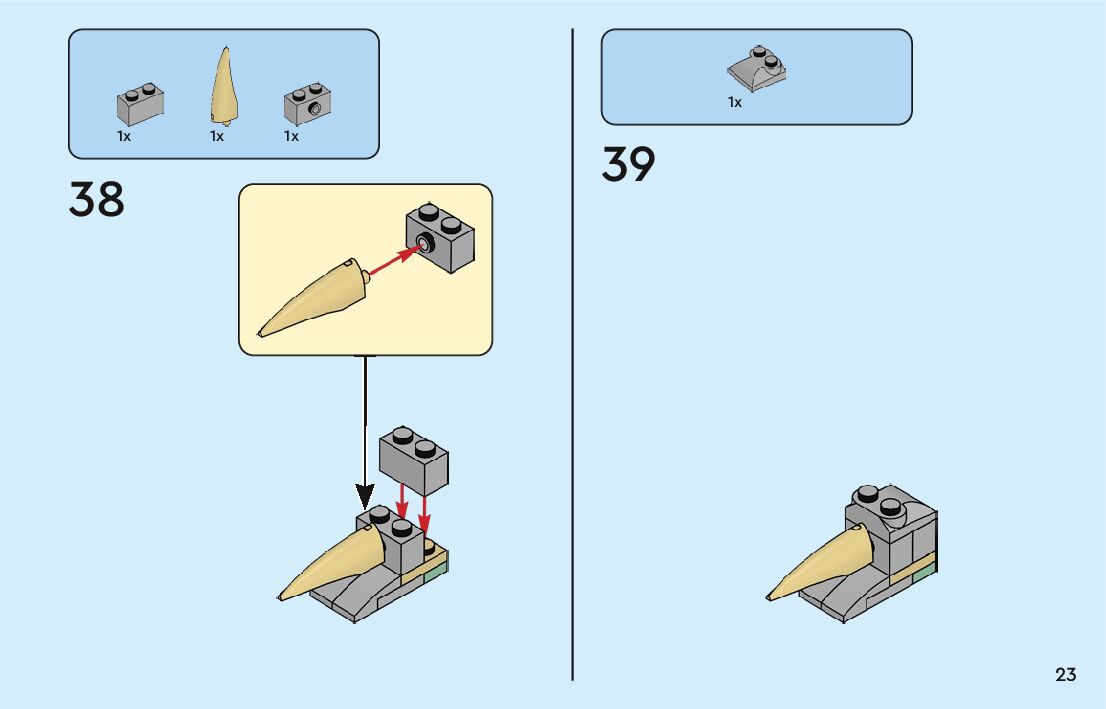 1x 1x 1x

38

1x

39

23