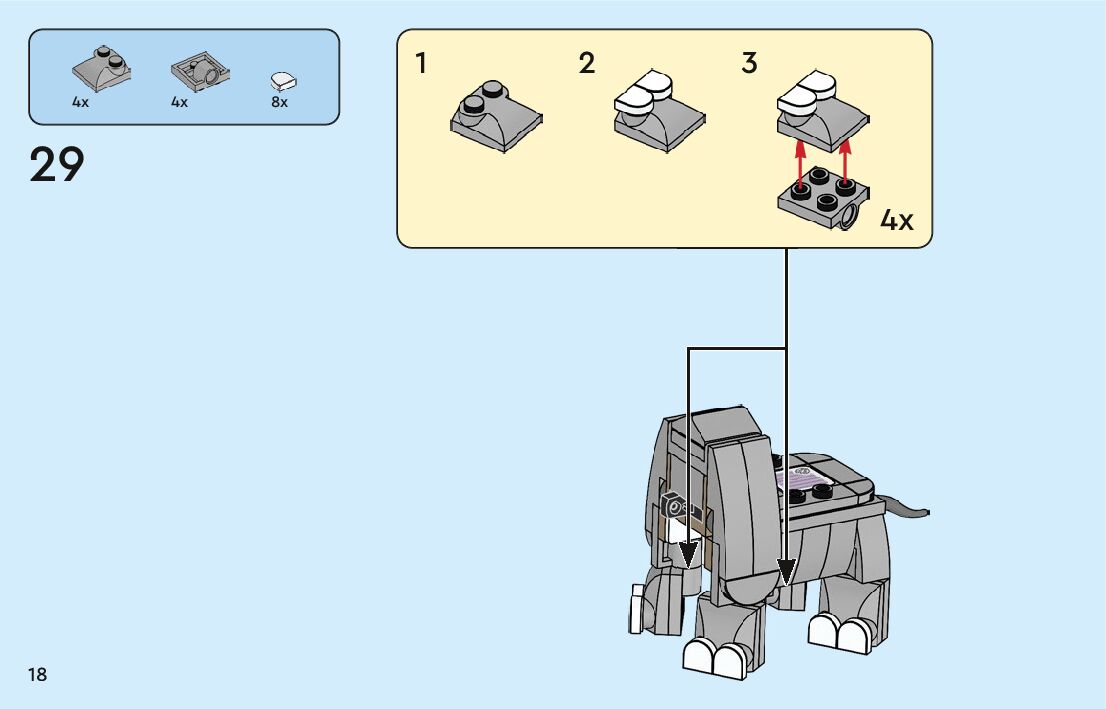 4x 4x 8x

29

1 2 3

4x

18