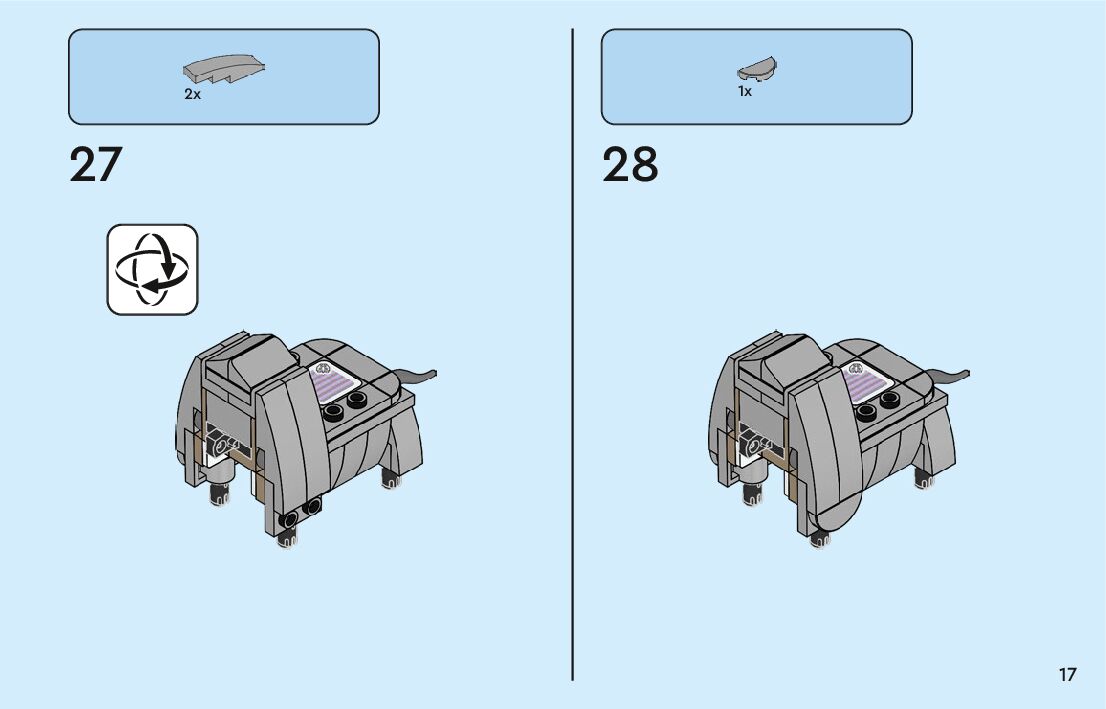 2x

27

1x

28

17