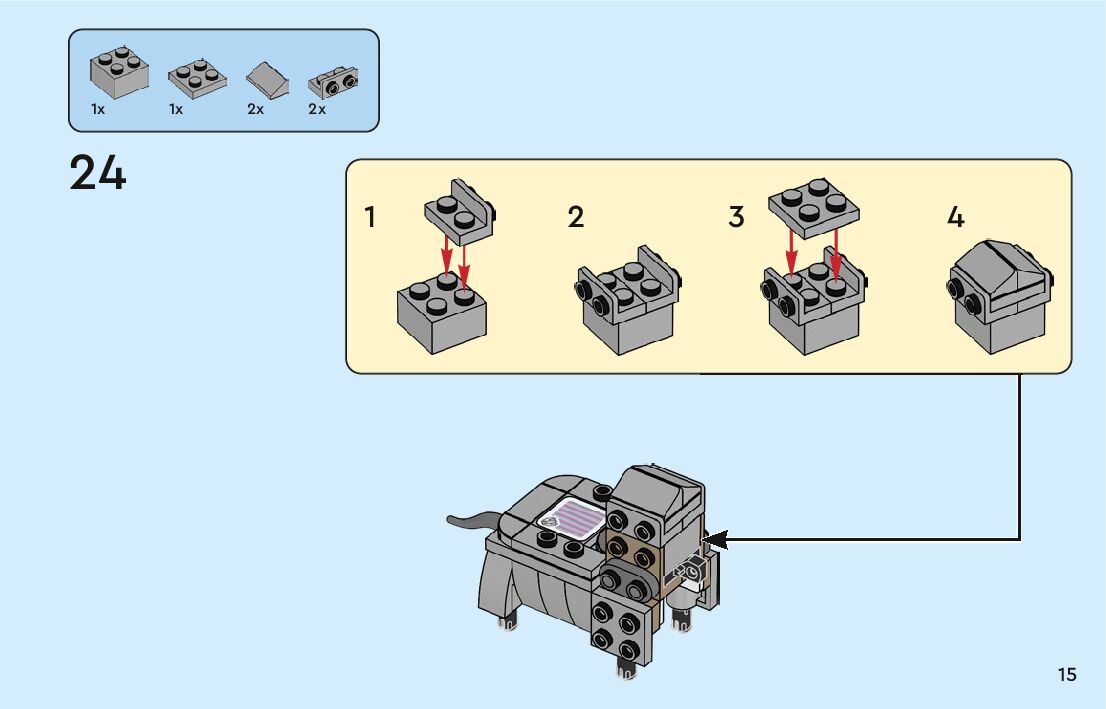 1x 1x 2x 2x

24

1

2

3

4

15