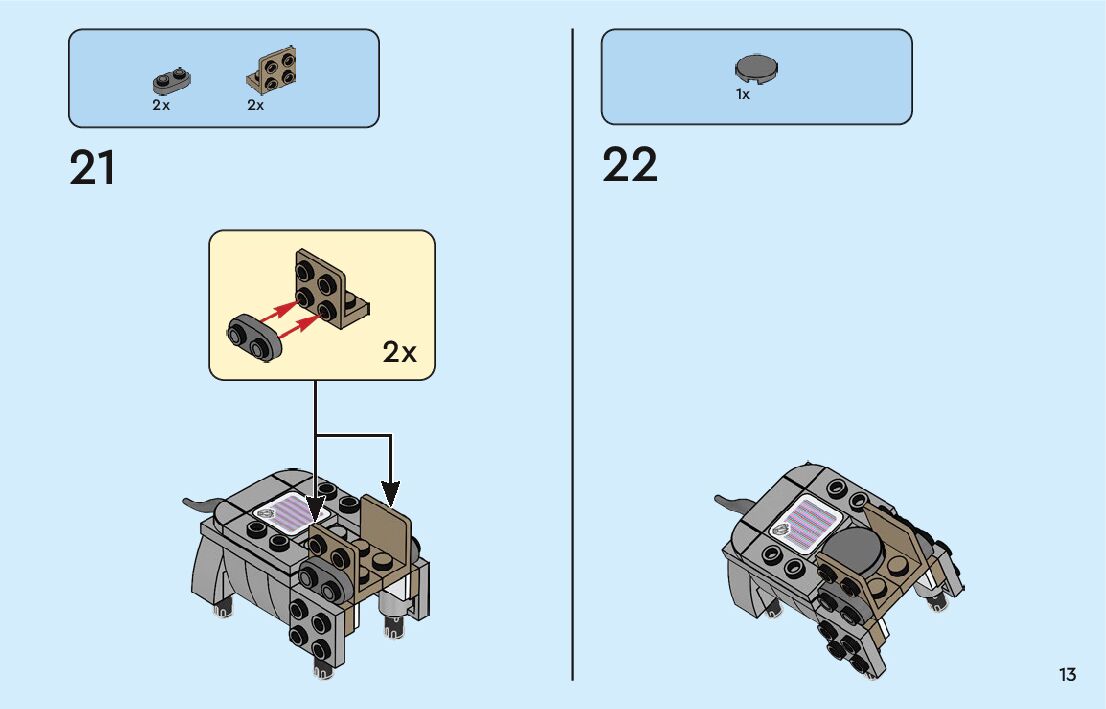 2x 2x

21

2x

1x

22

13