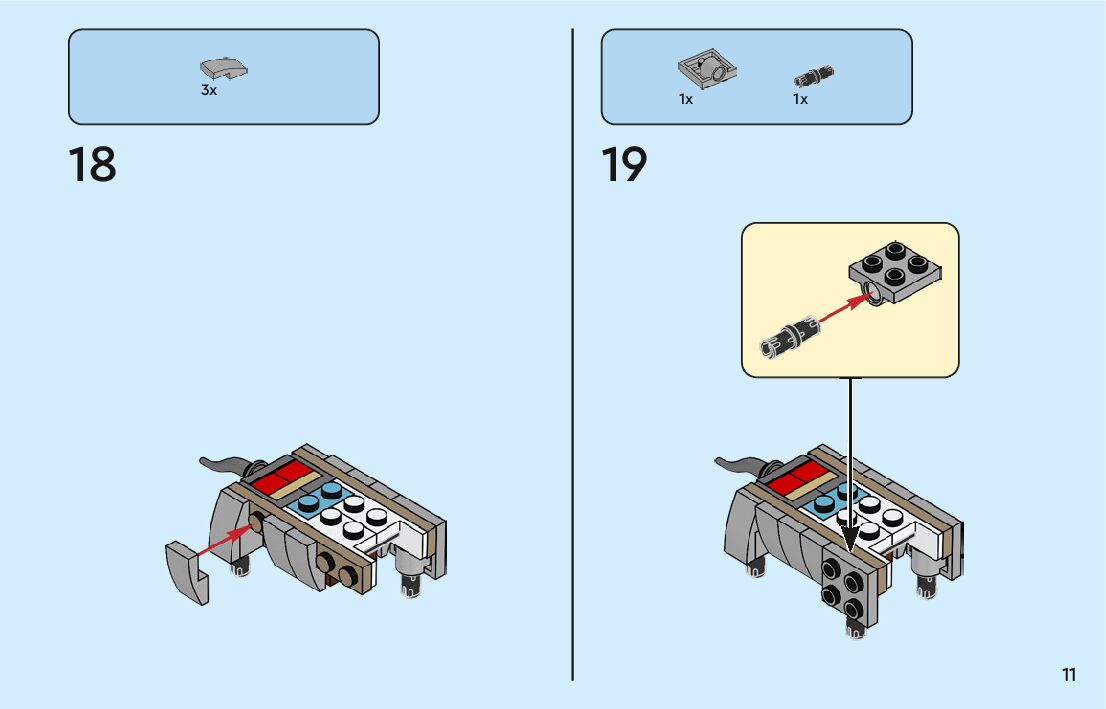 3x

18

1x 1x

19

11