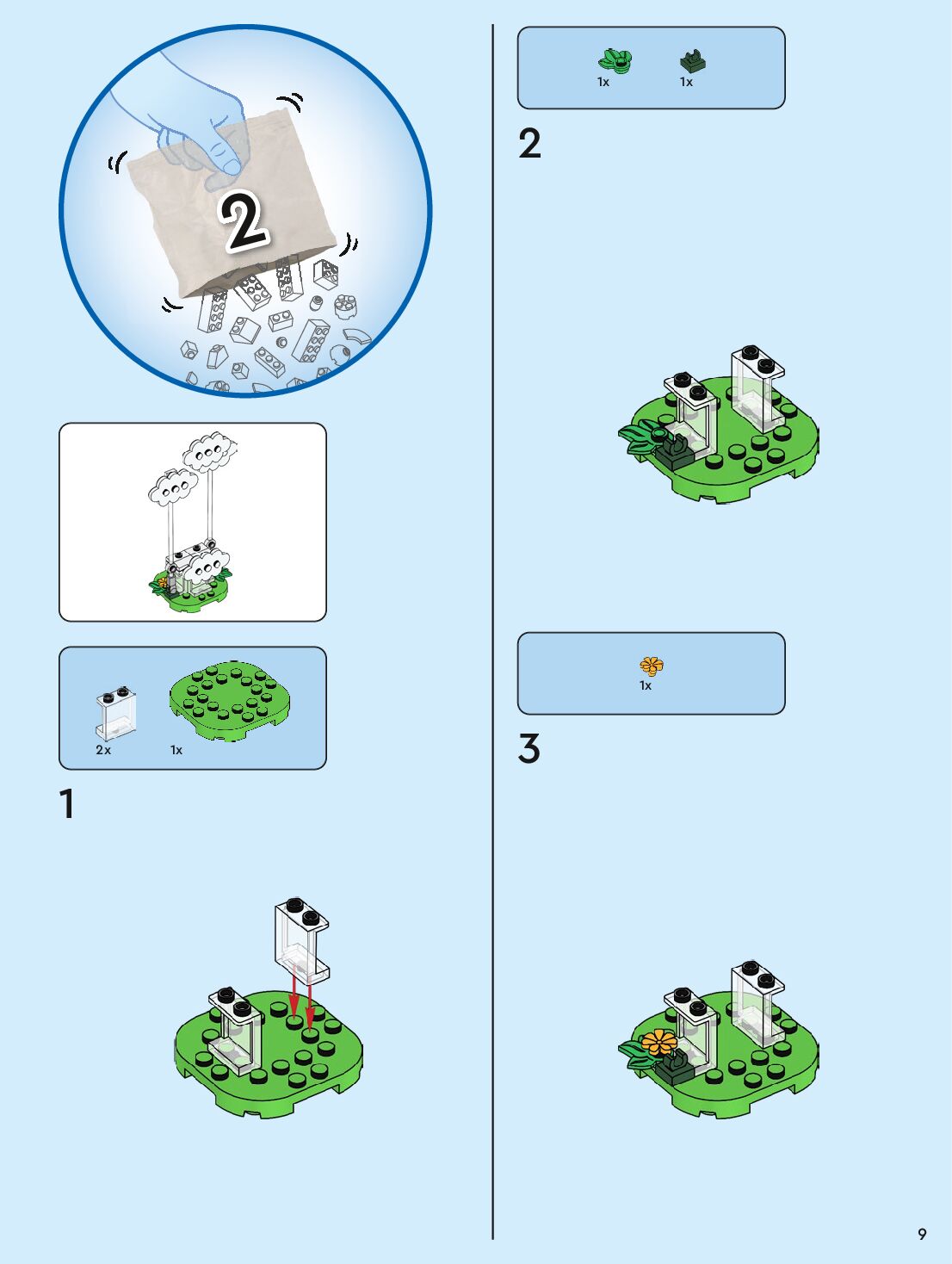 2

2x

1x

1

1x

1x

2

1x

3

9